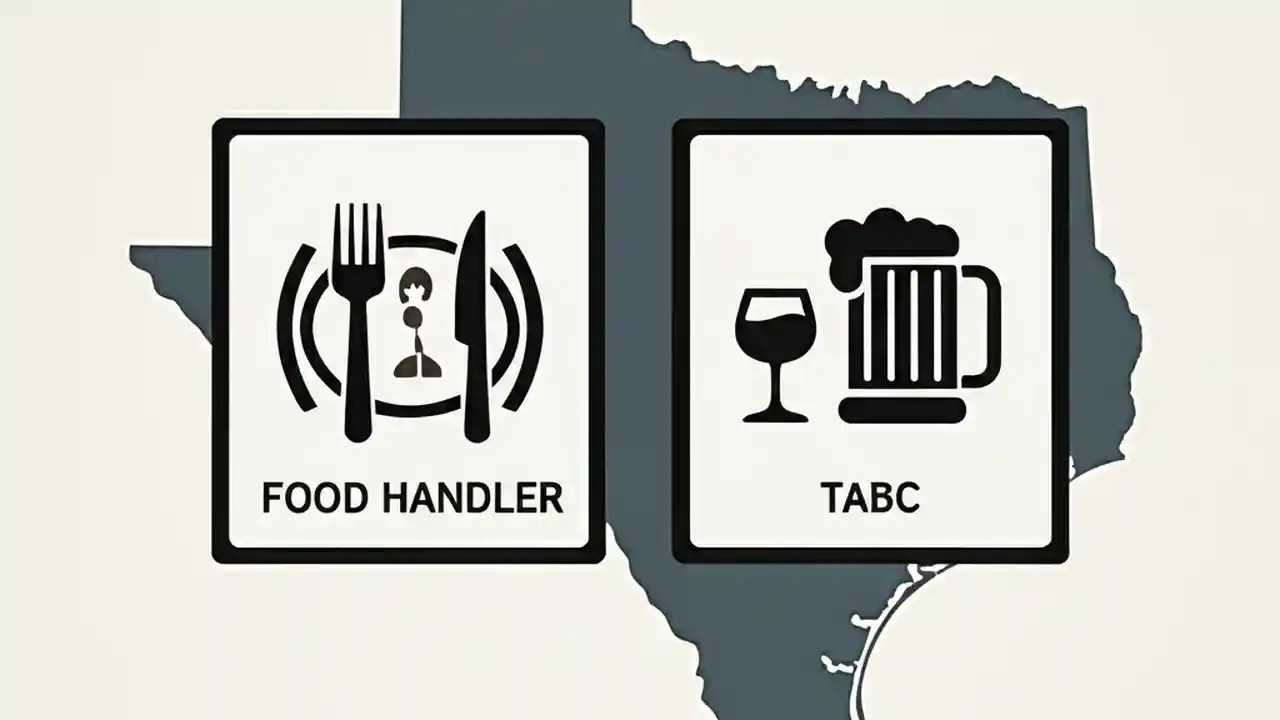 FOOD HANDLER

TABC