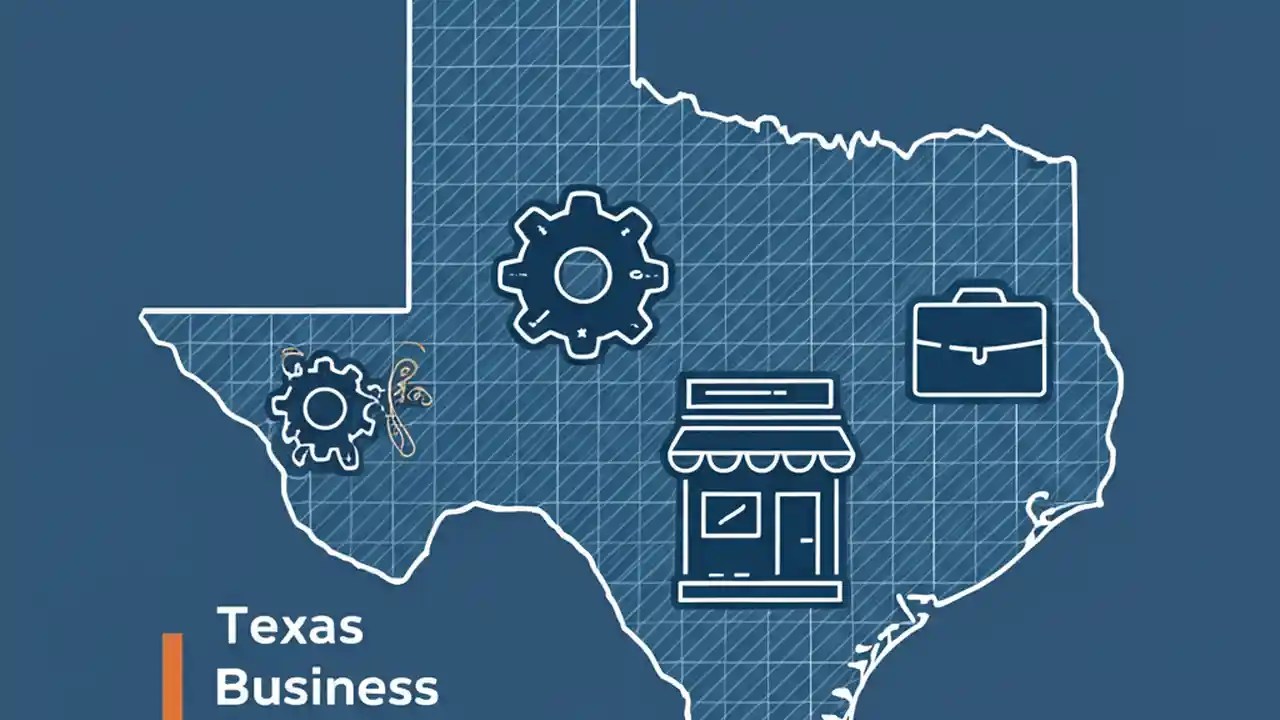 Texas
Business