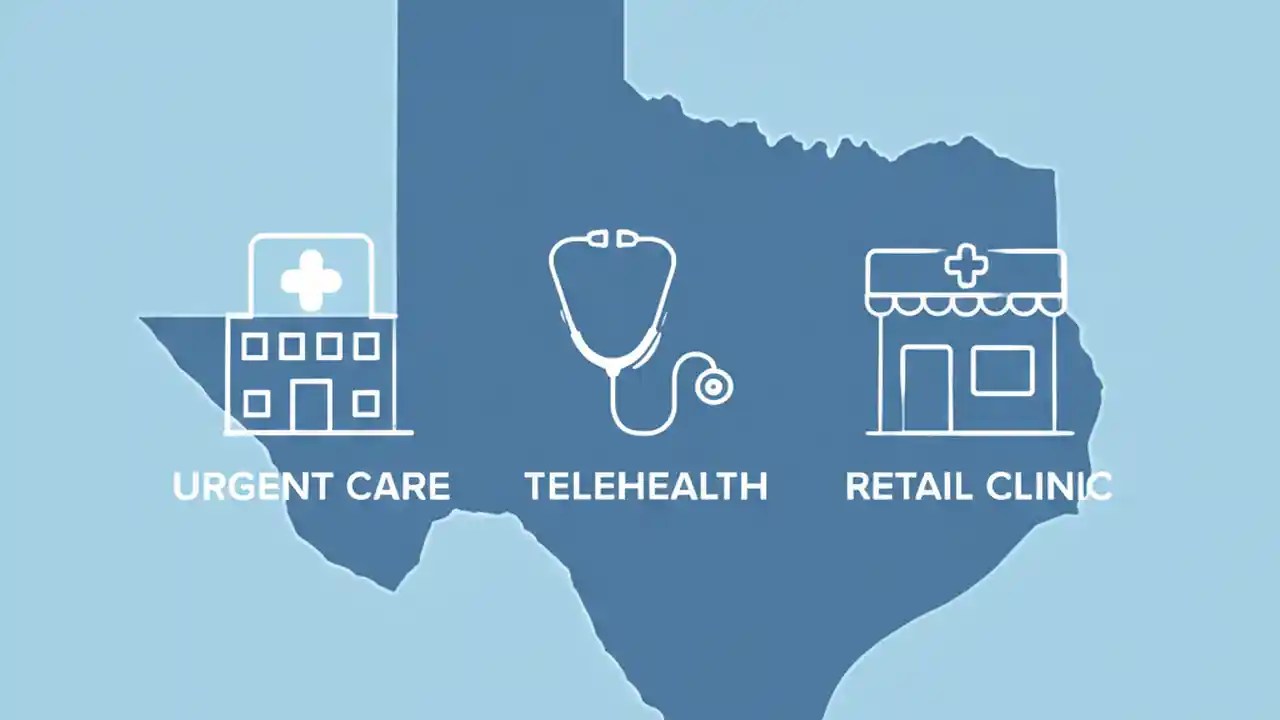 URGENT CARE

TELEHEALTH

RETAIL CLINIC