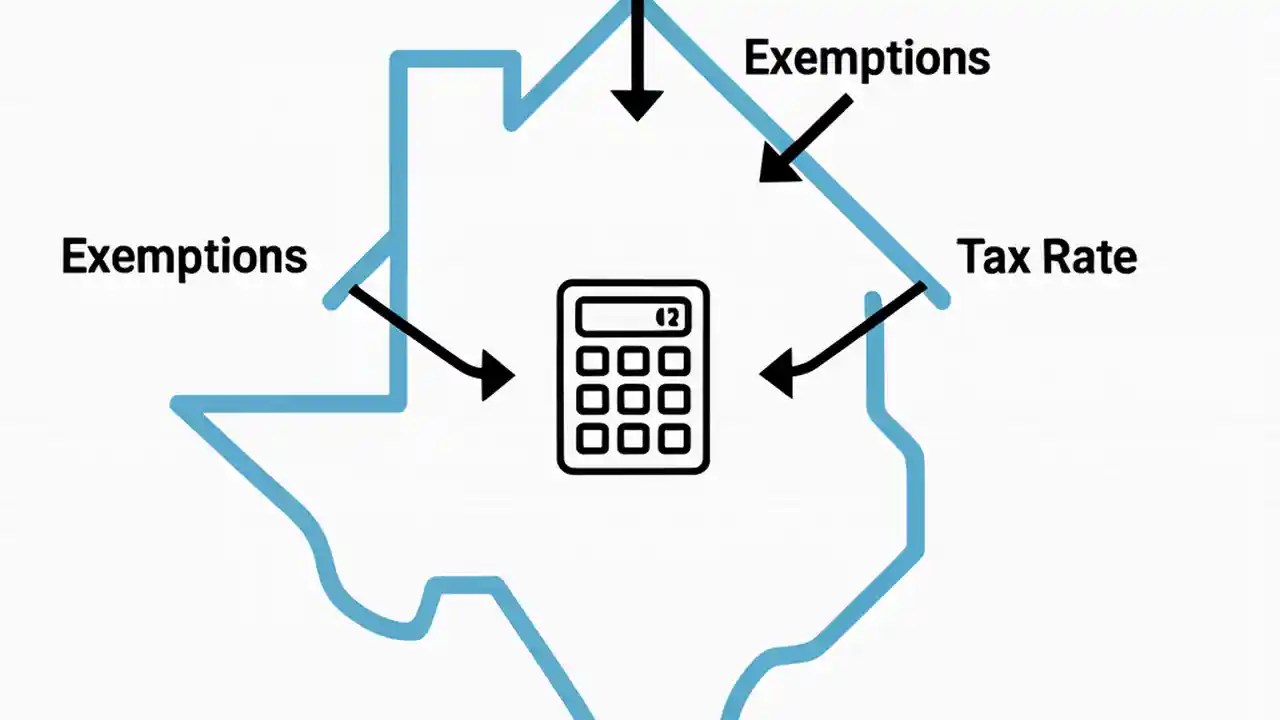 Exemptions

Exemptions

Tax Rate

12