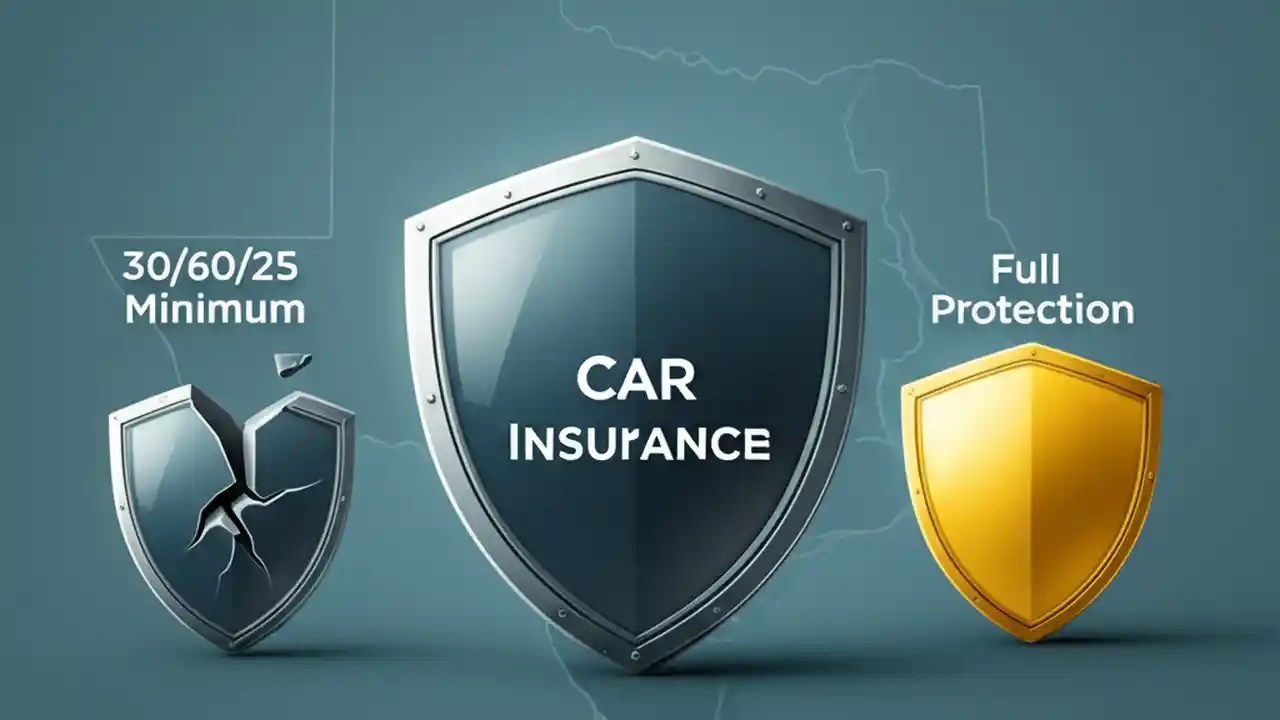 30/60/25
Minimum

CAR
Insurance

Full
Protection