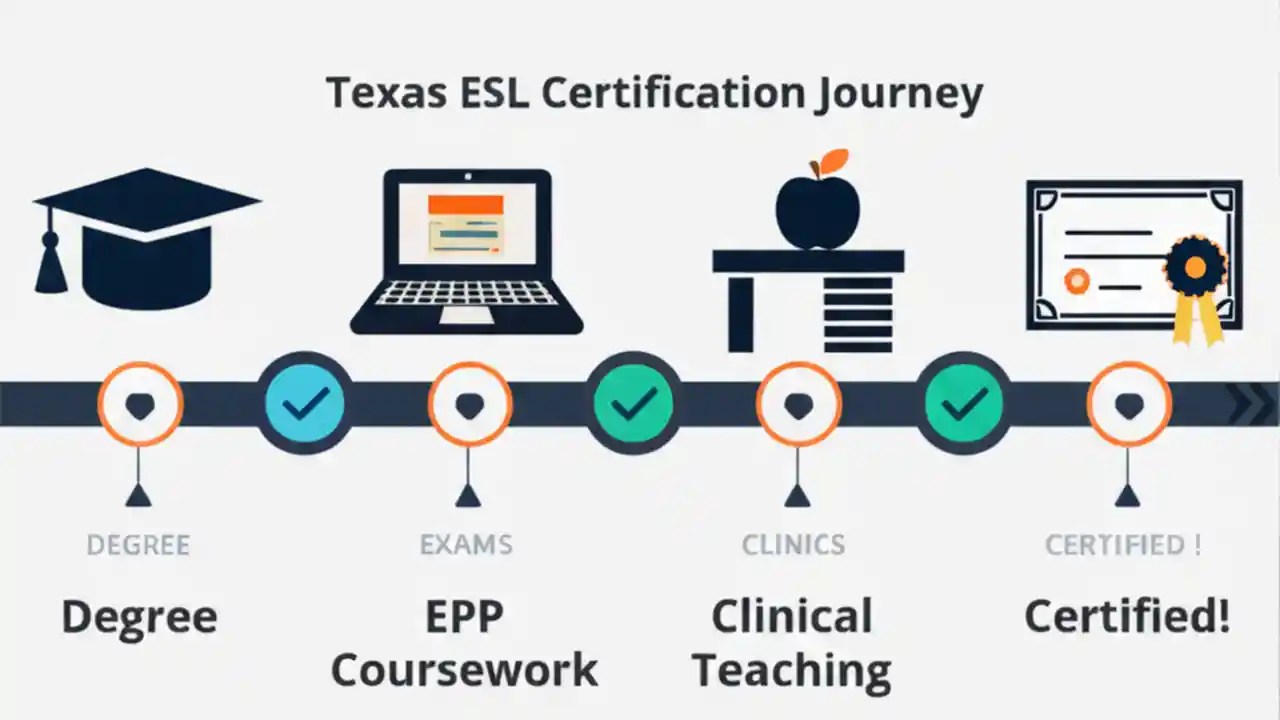 Texas ESL Certification Journey

DEGREE

Degree

EXAMS

EPP Coursework

CLINICS

Clinical Teaching

CERTIFIED !

Certified!