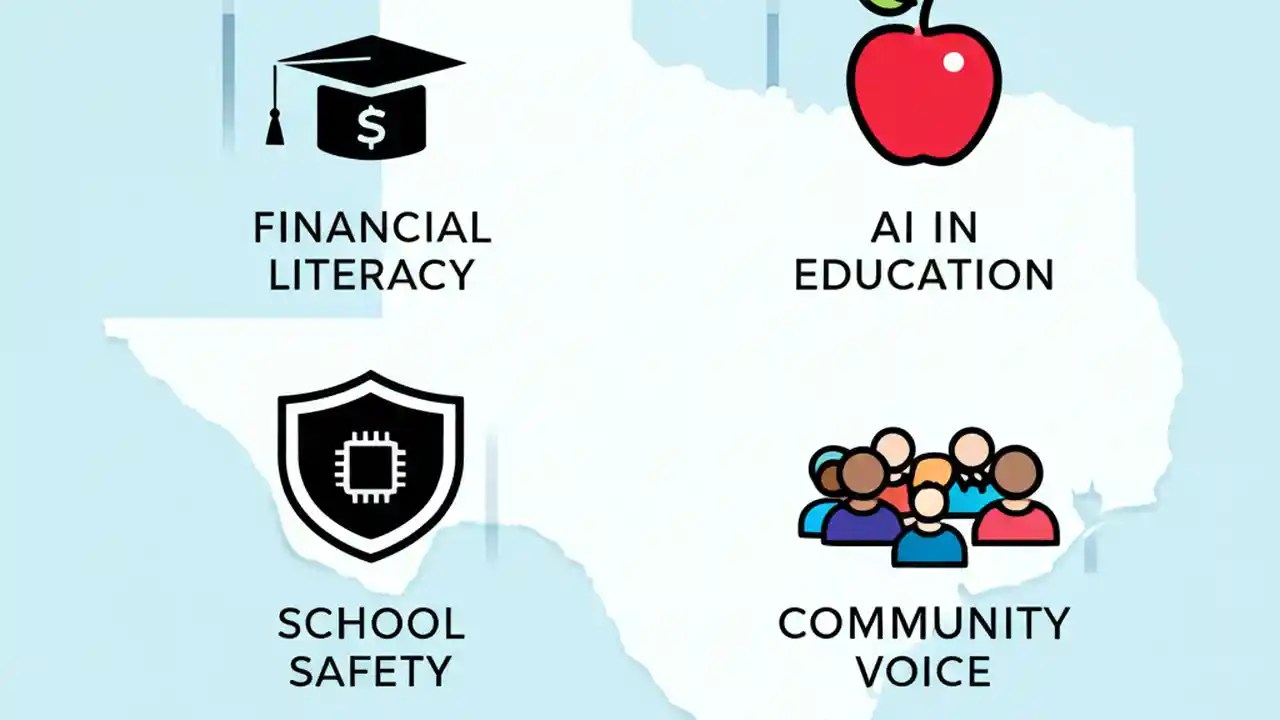 $

FINANCIAL LITERACY

AI IN EDUCATION

SCHOOL SAFETY

COMMUNITY VOICE