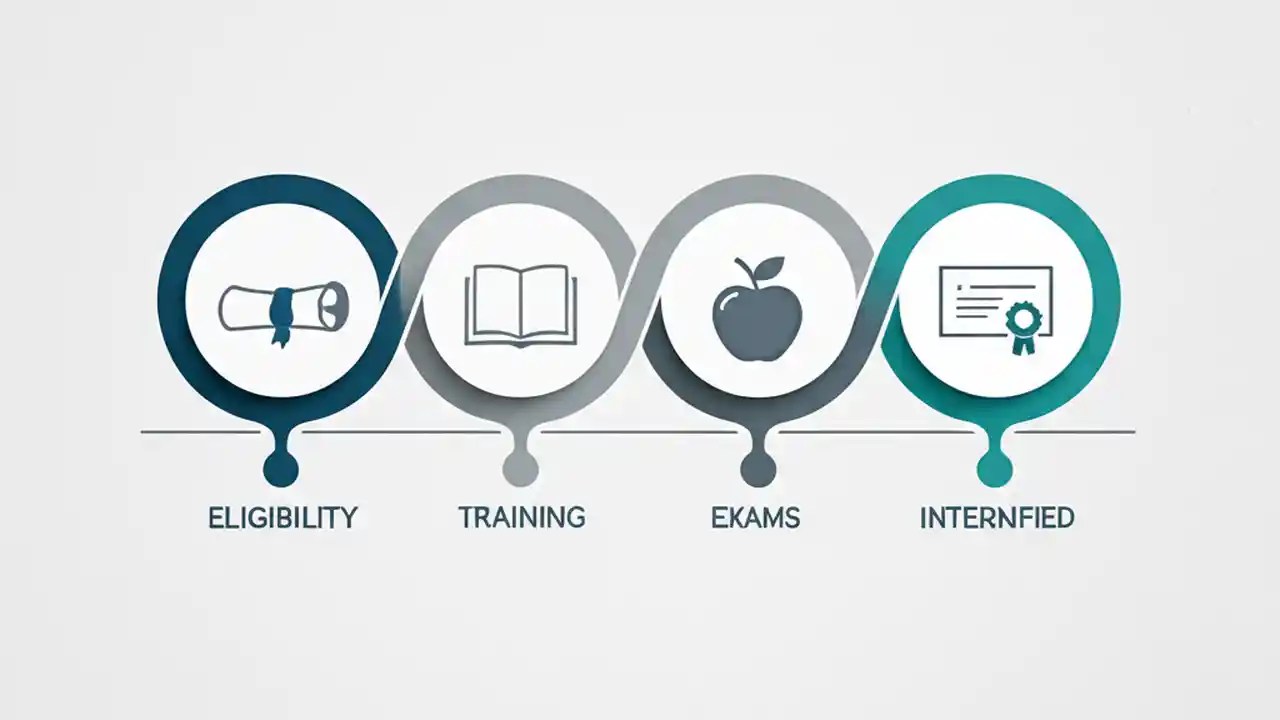 ELIGIBILITY

TRAINING

EKAMS

INTERNFIED