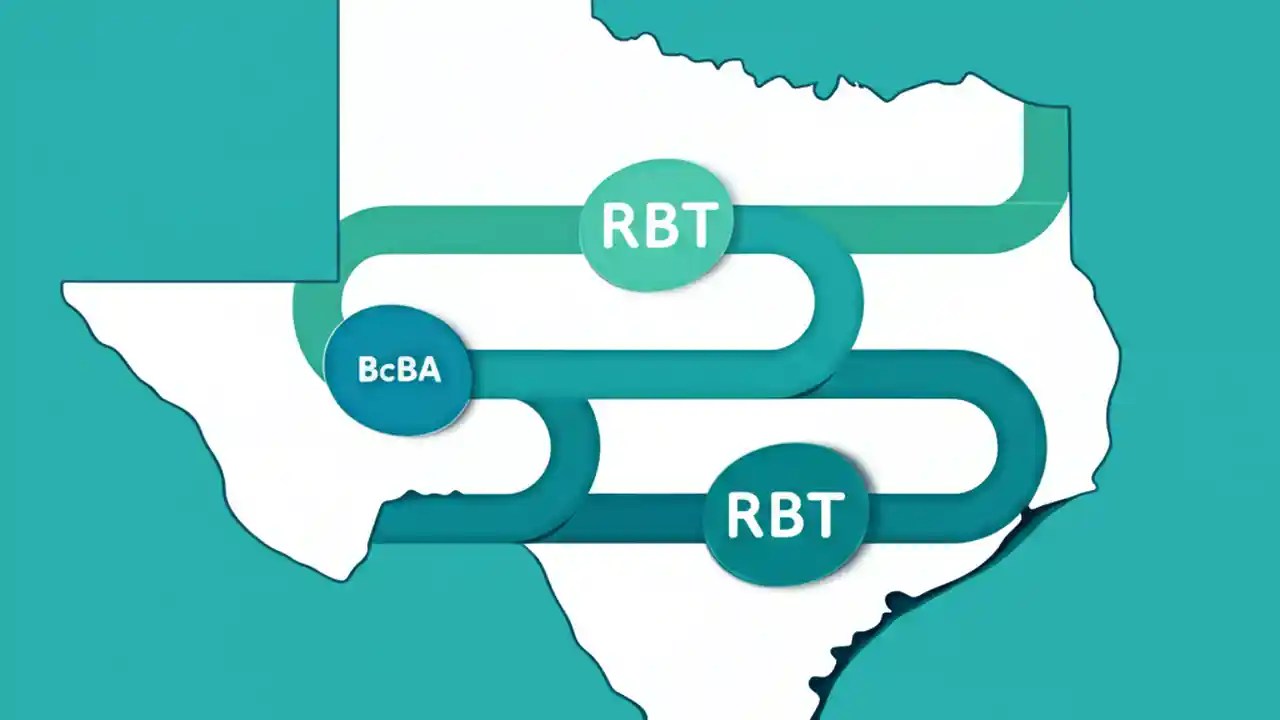 RBT

BcBA

RBT