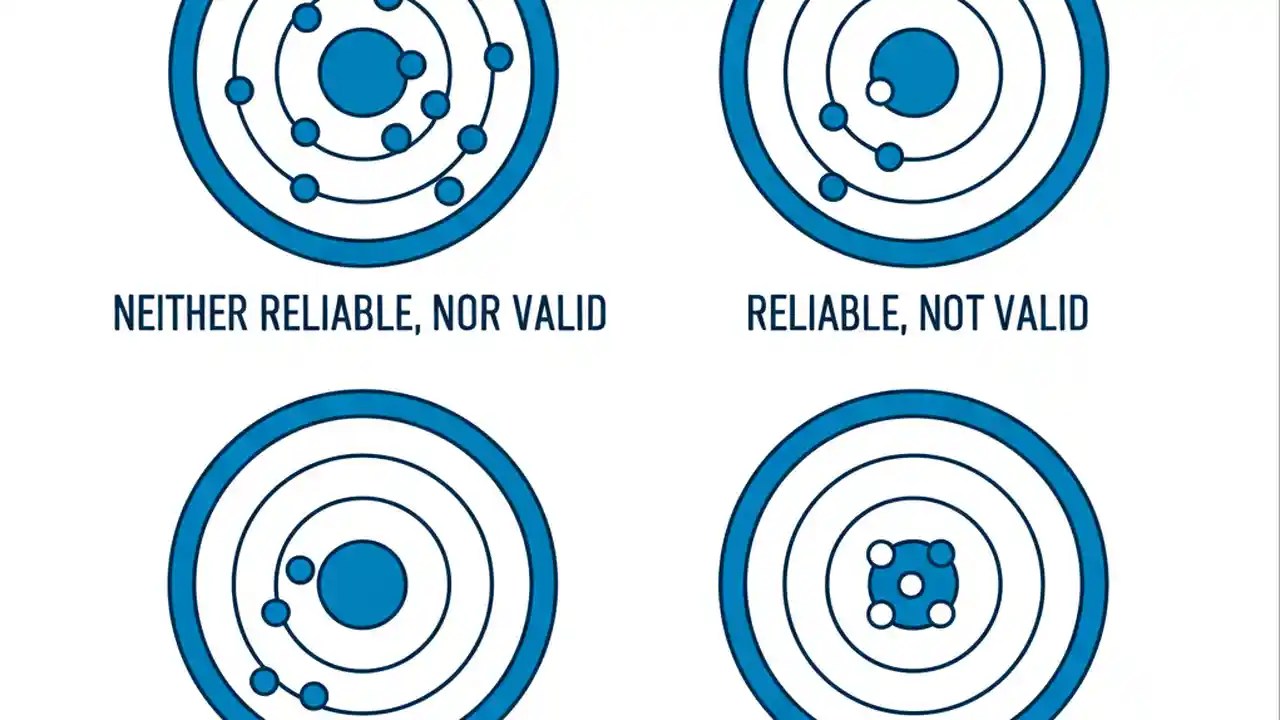 NEITHER RELIABLE, NOR VALID

RELIABLE, NOT VALID