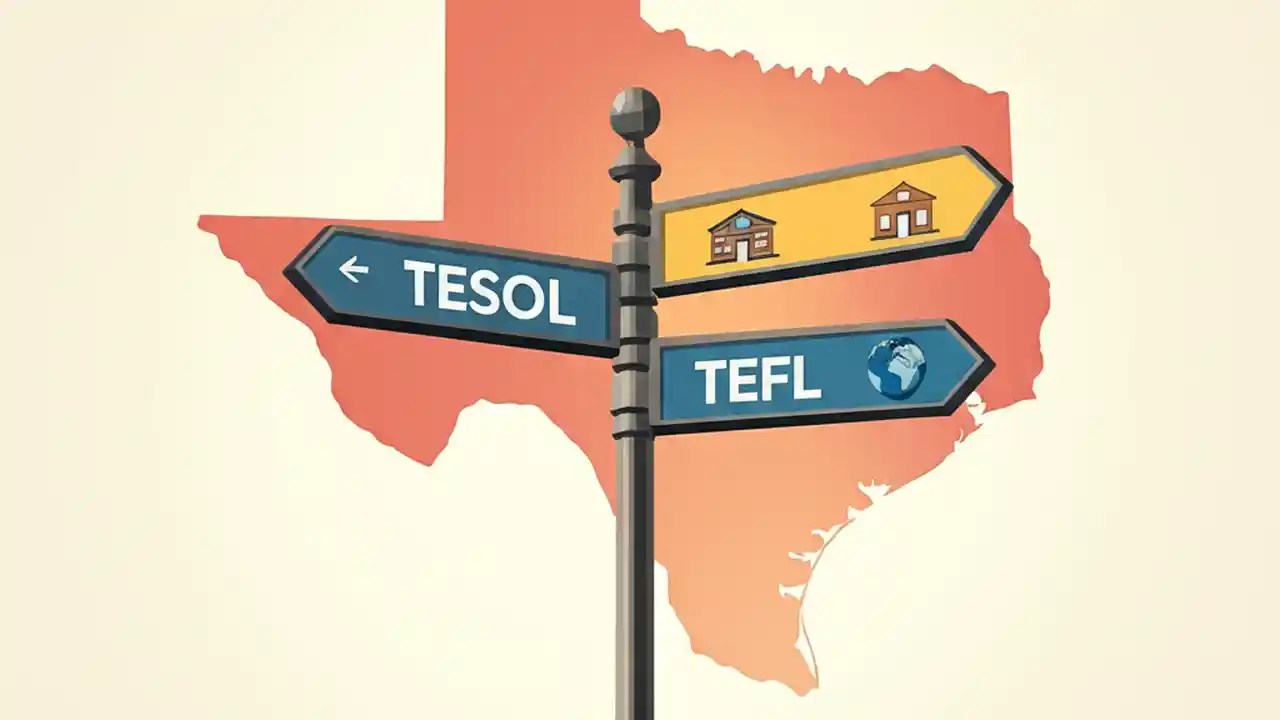 ← TESOL

TEFL