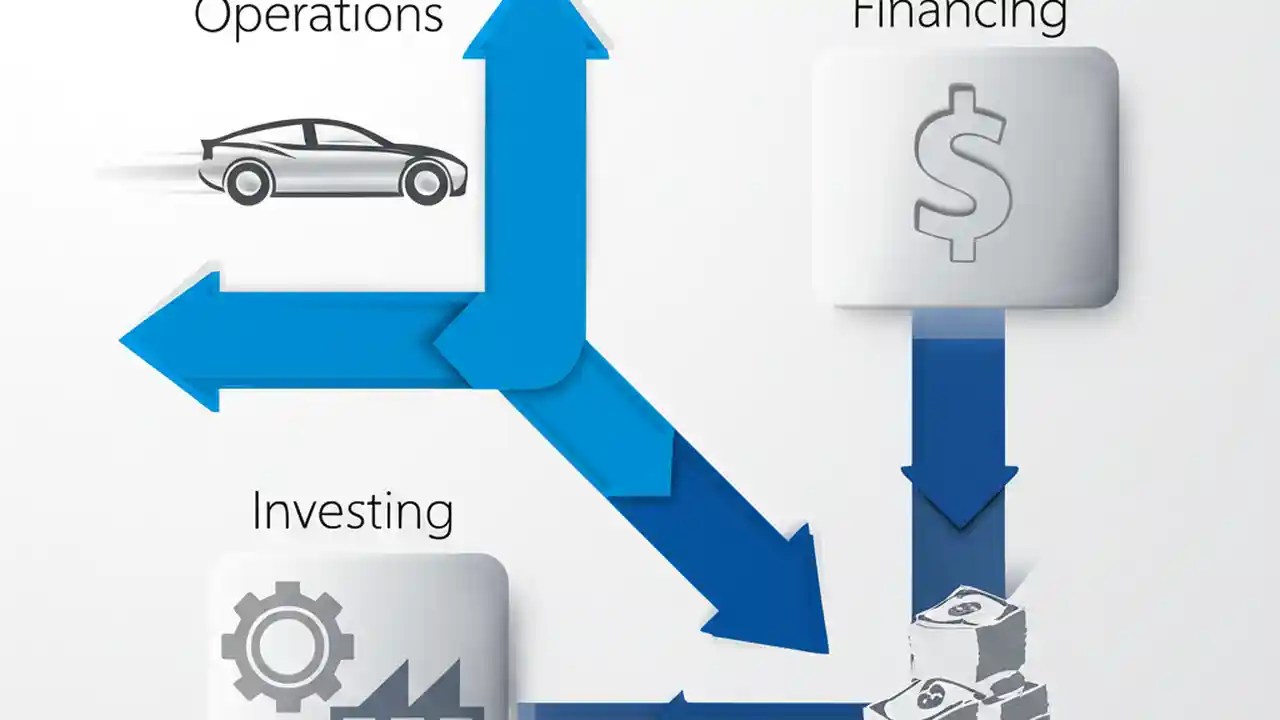 Operations

Financing

$

Investing