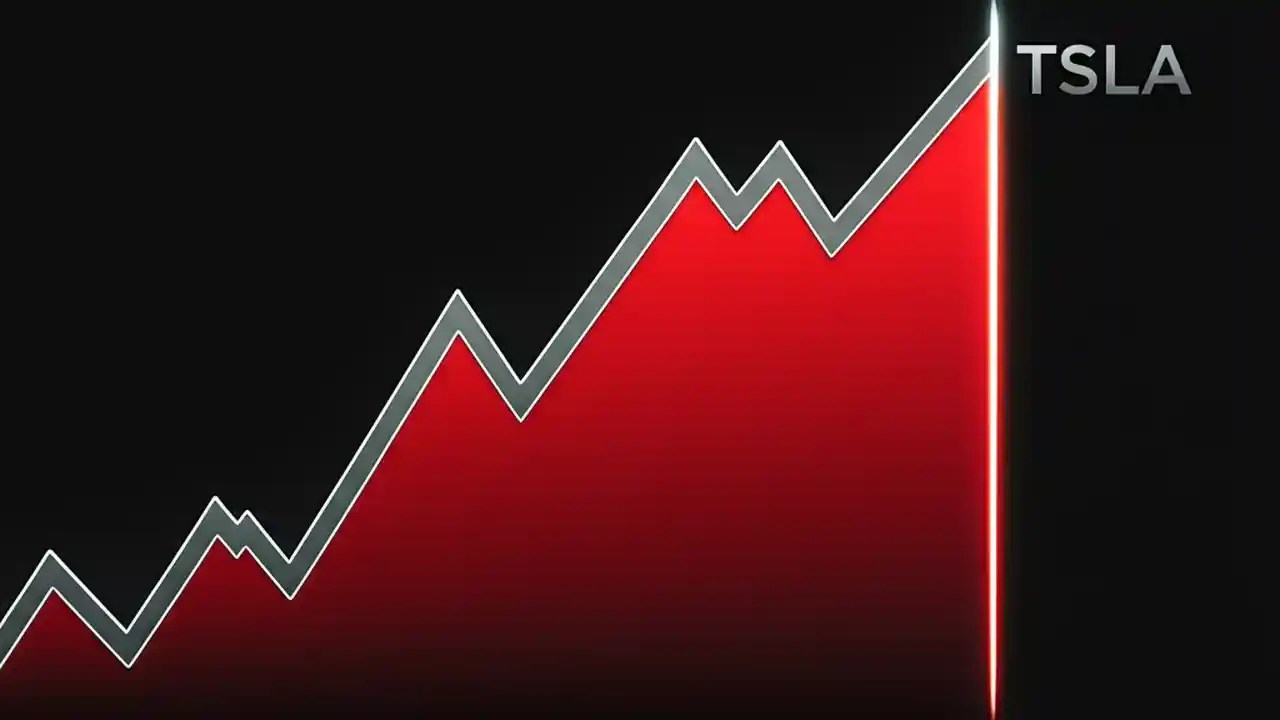 TSLA