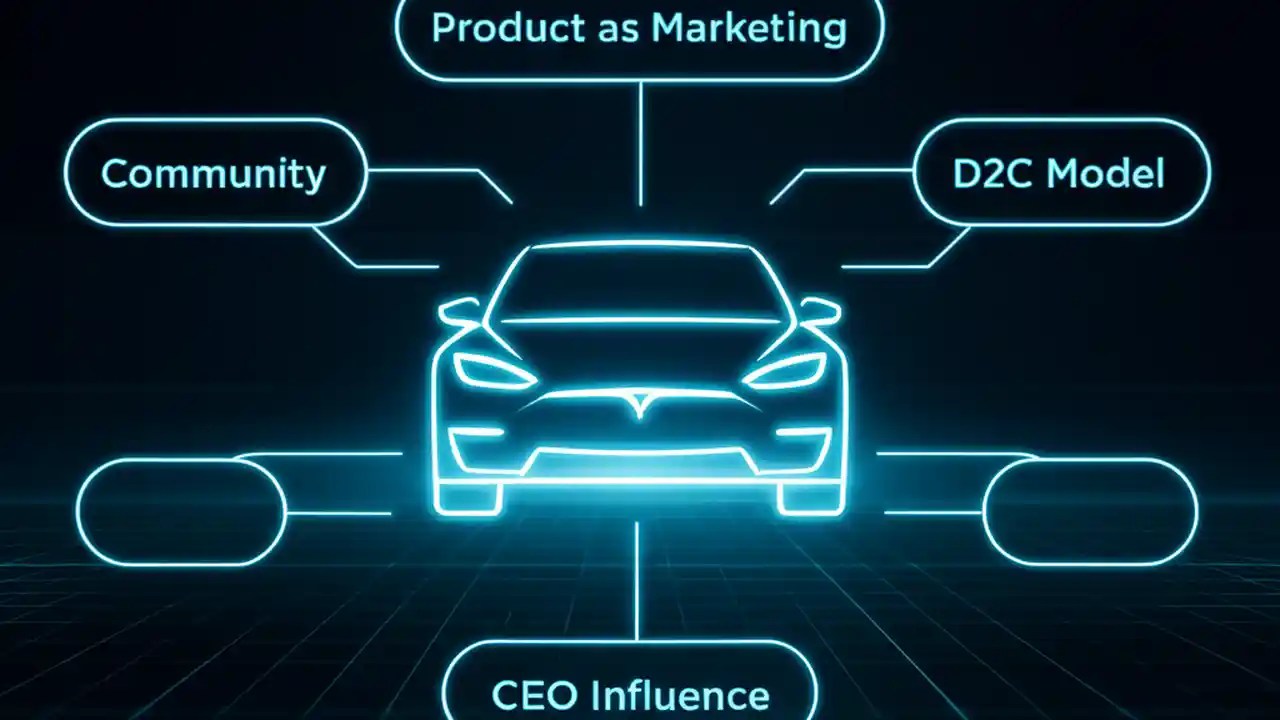 Product as Marketing

Community

D2C Model

CEO Influence