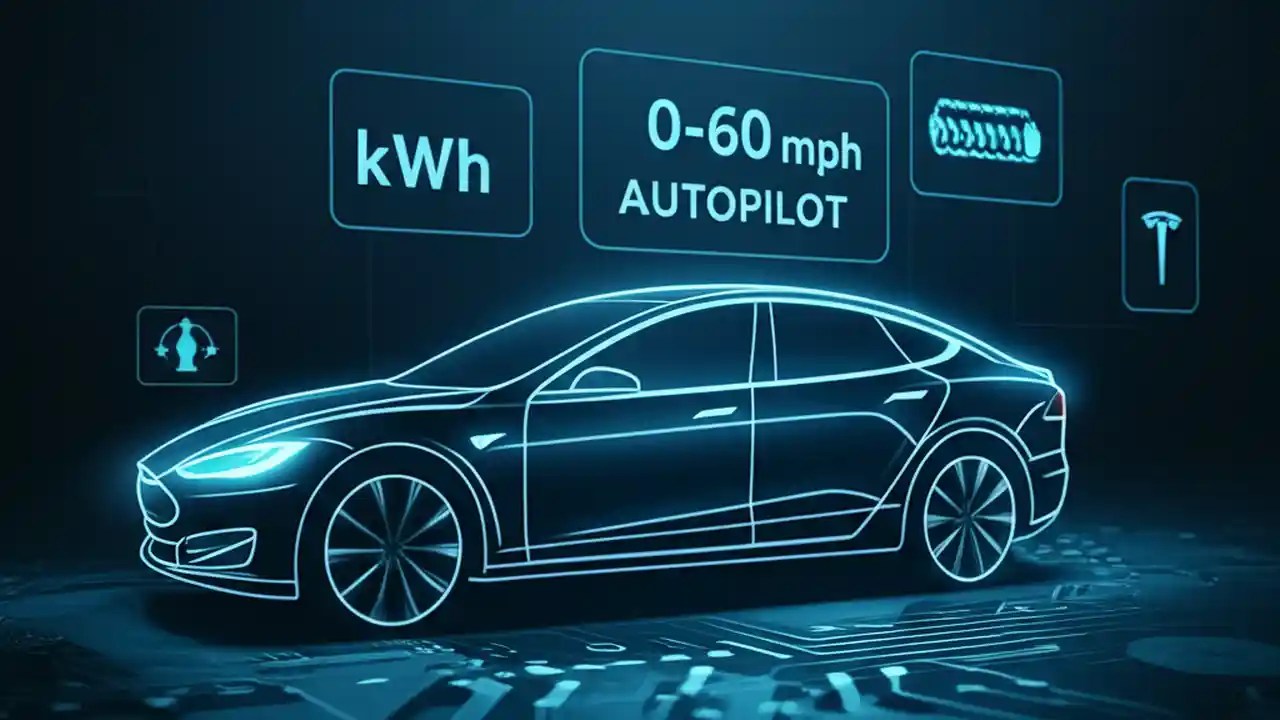 kWh

0-60 mph
AUTOPILOT