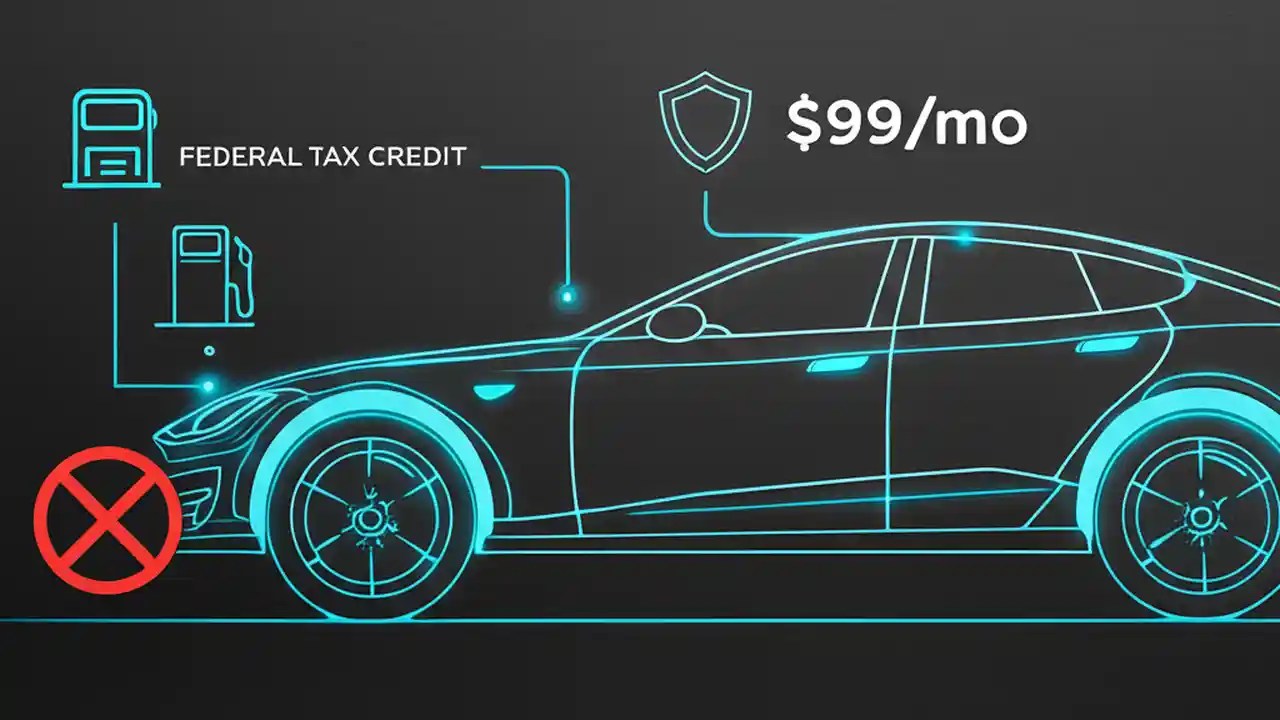 FEDERAL TAX CREDIT

$99/mo