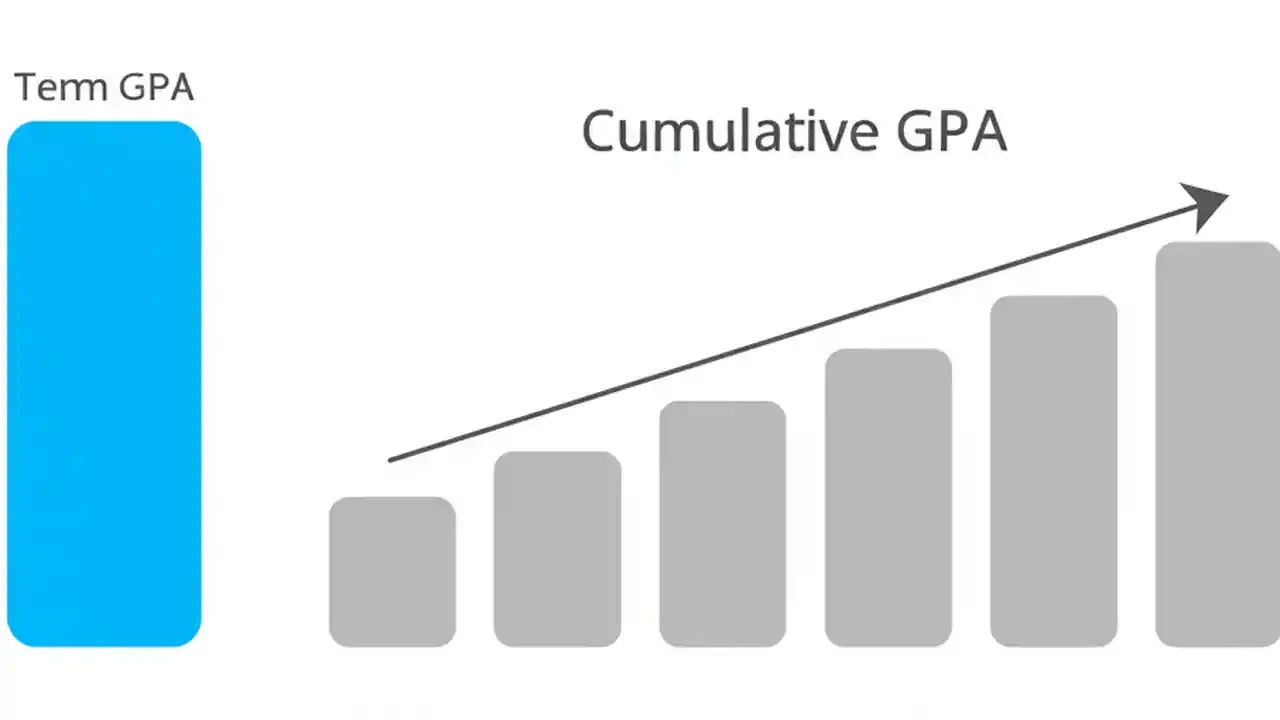 Term GPA

Cumulative GPA