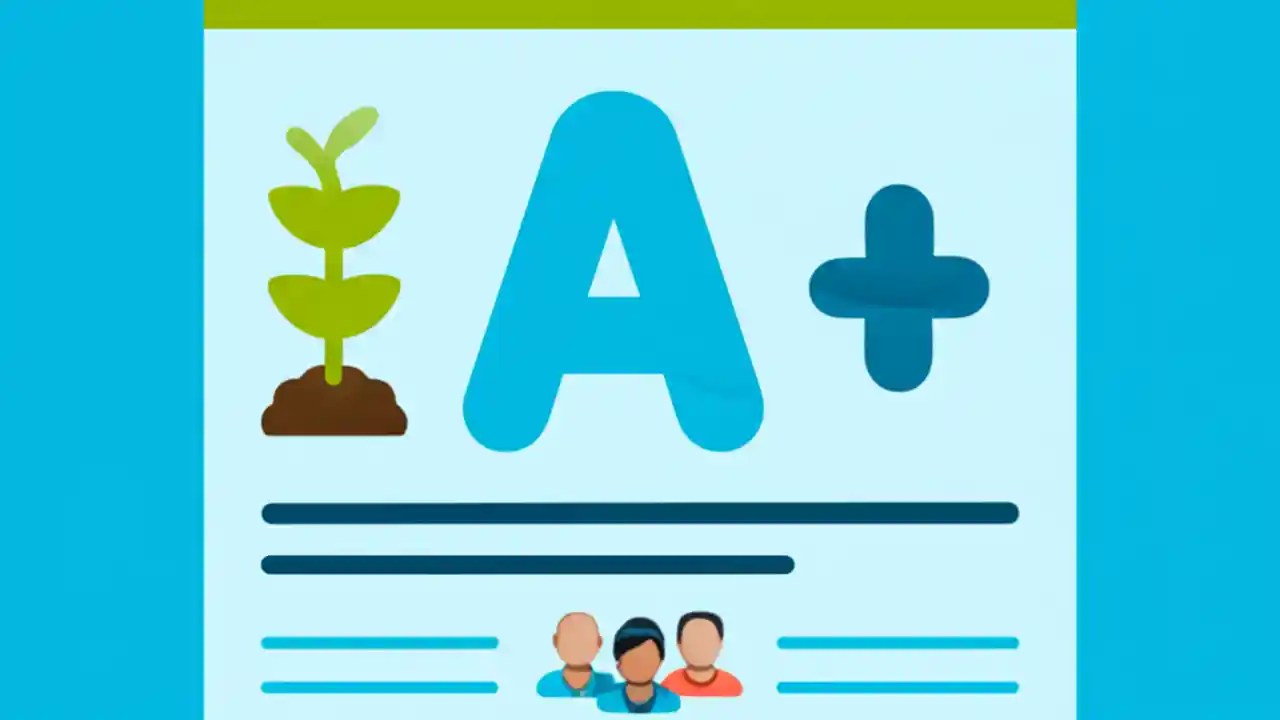 A+