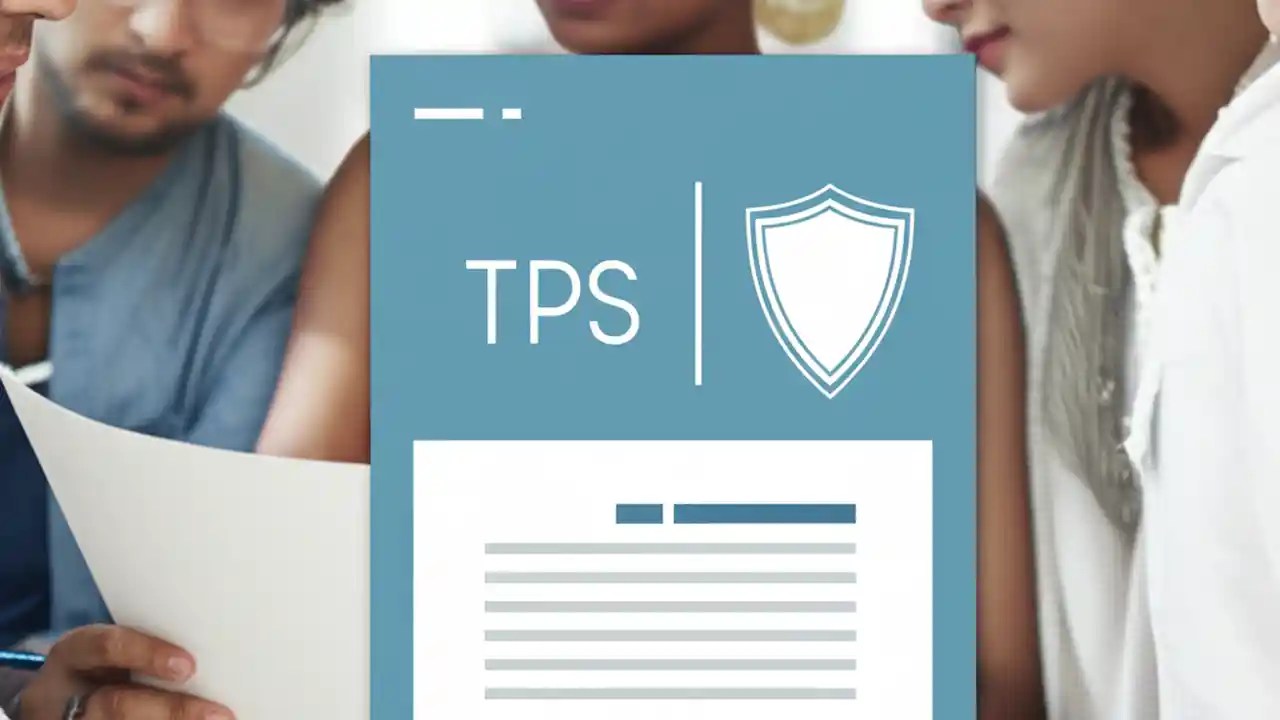 TPS