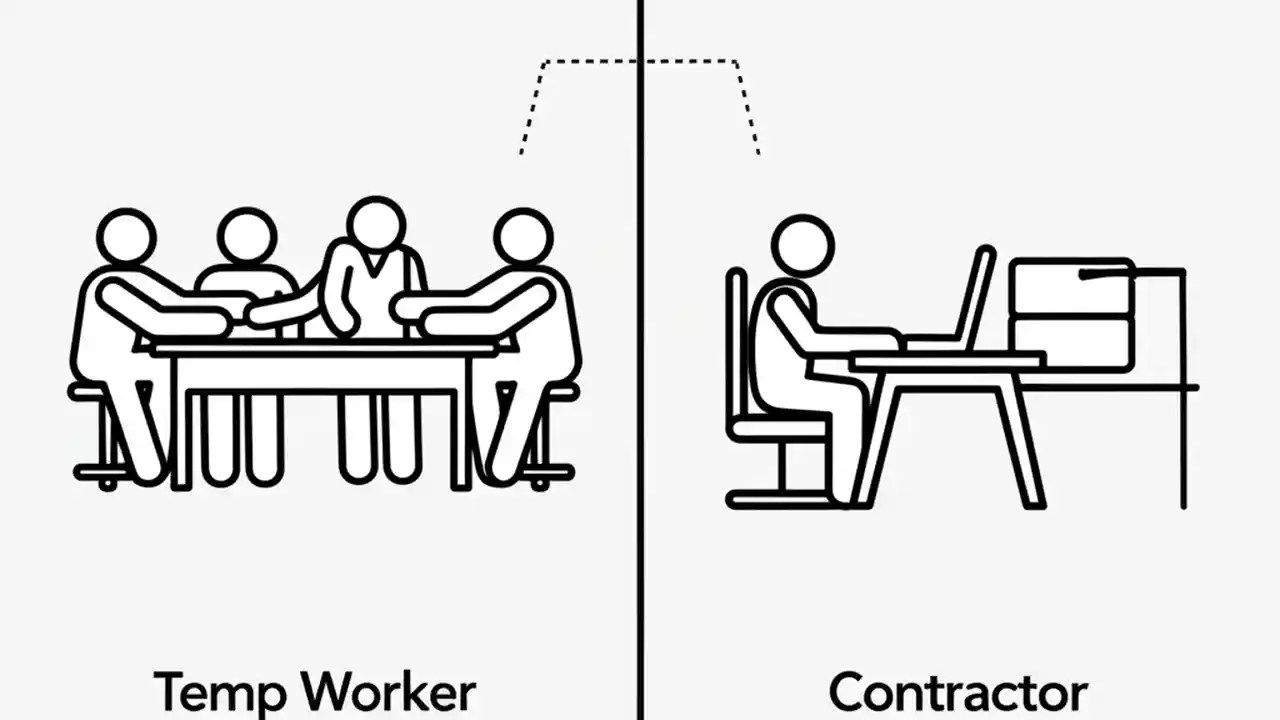 Temp Worker

Contractor