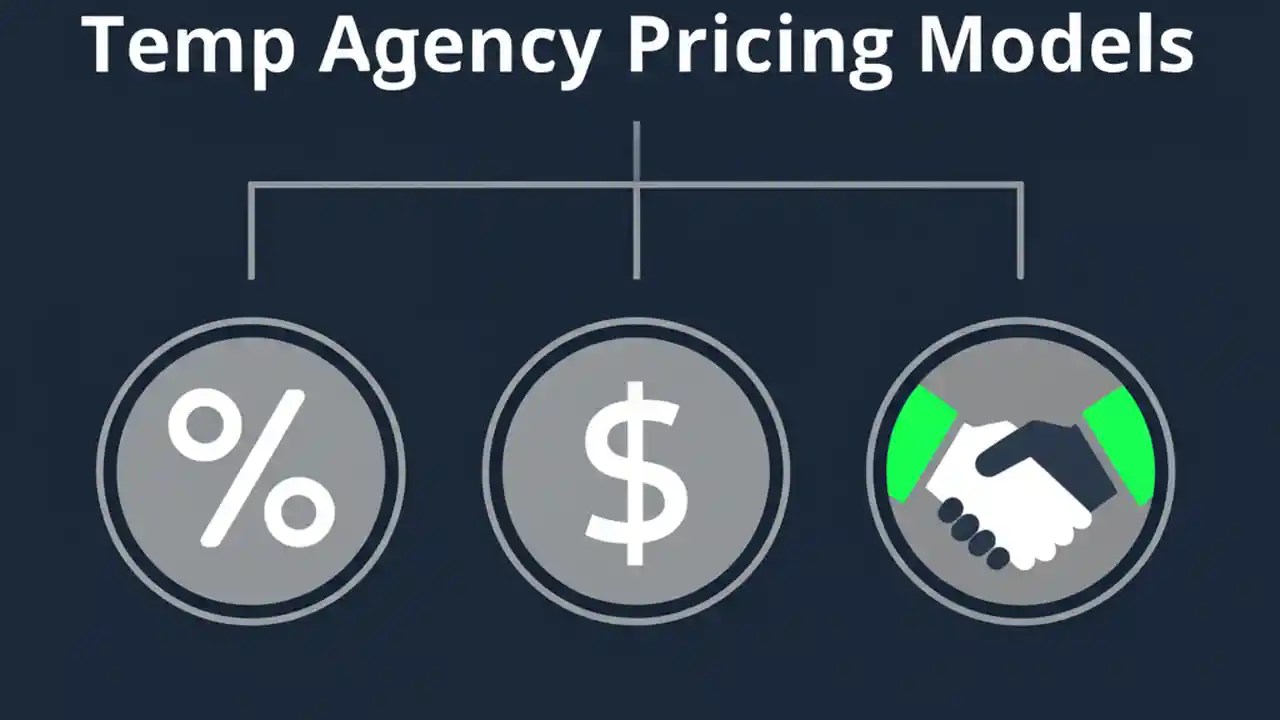 Temp Agency Pricing Models

%

$