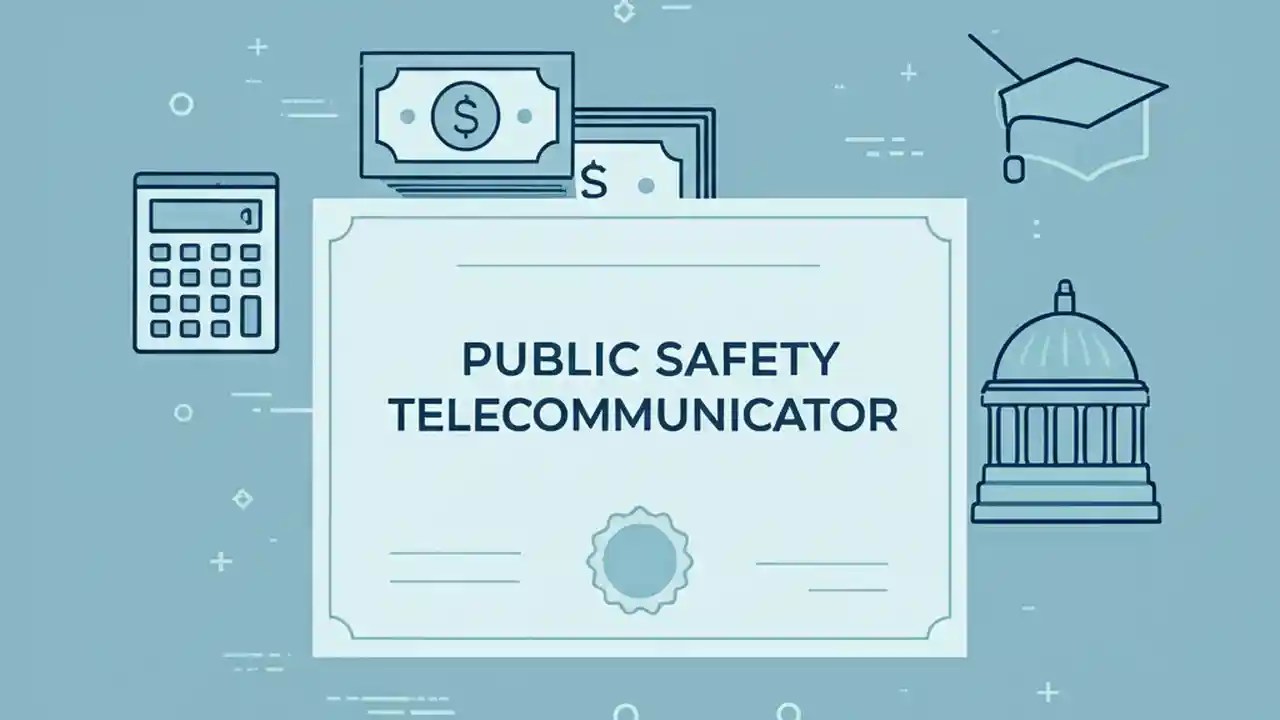 $ $

PUBLIC SAFETY TELECOMMUNICATOR