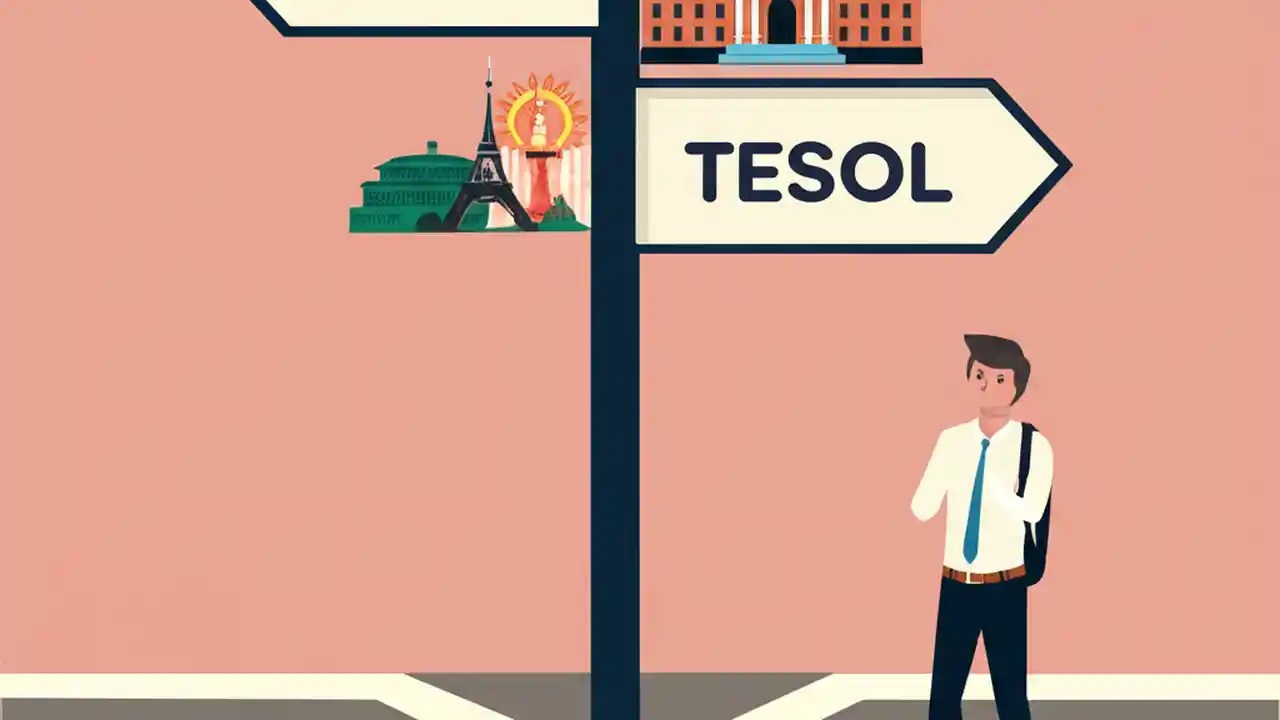 TESOL