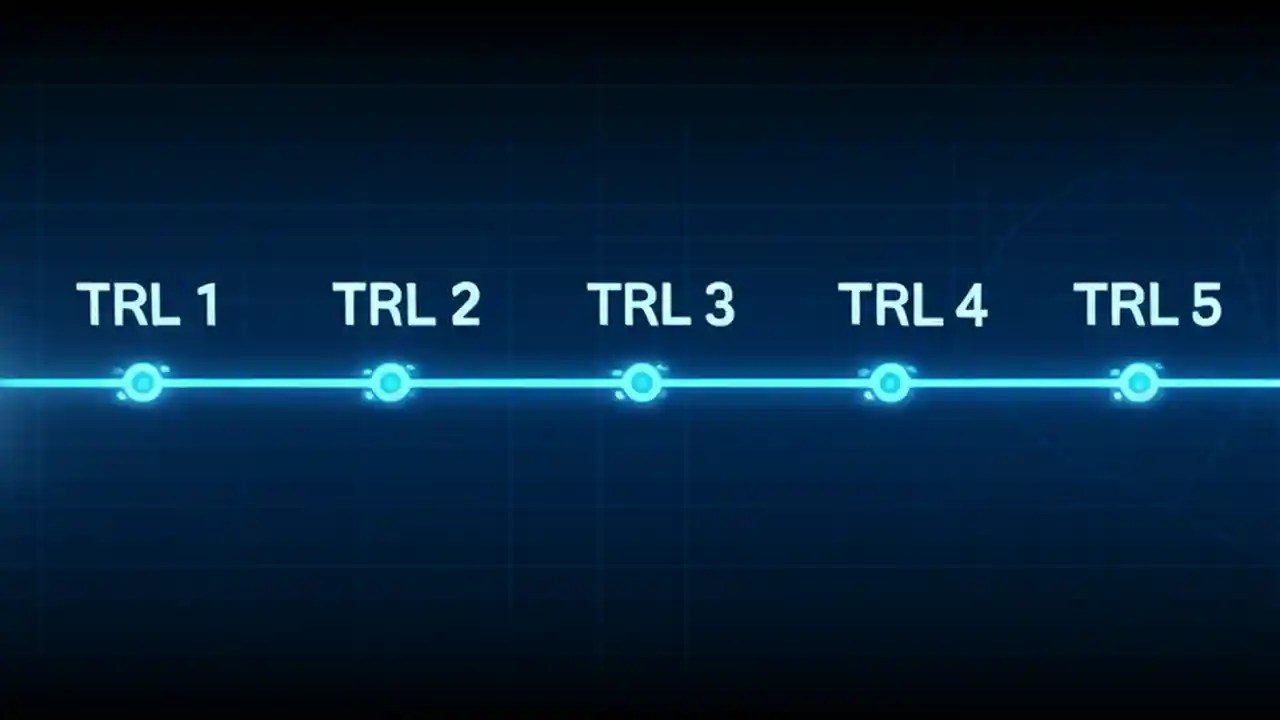 TRL 1 TRL 2 TRL 3 TRL 4 TRL 5