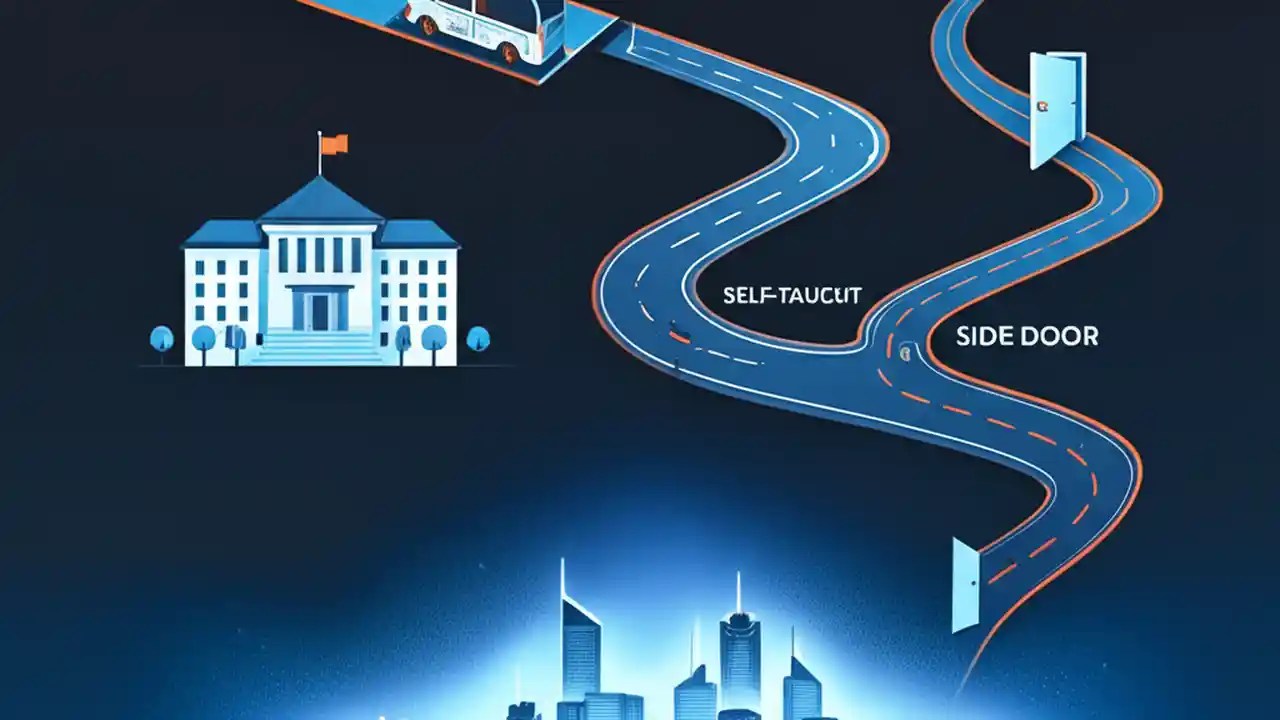 SELF-TAUCUT

SIDE DOOR