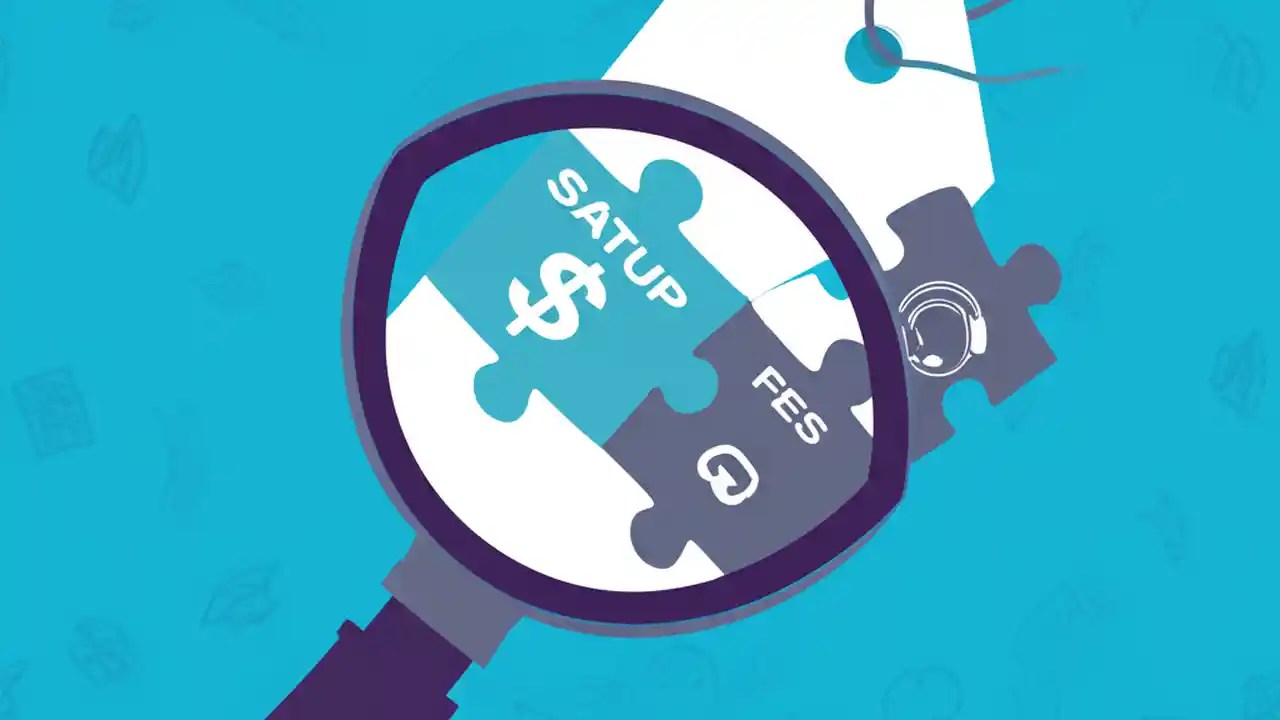 SATUP
$
FES