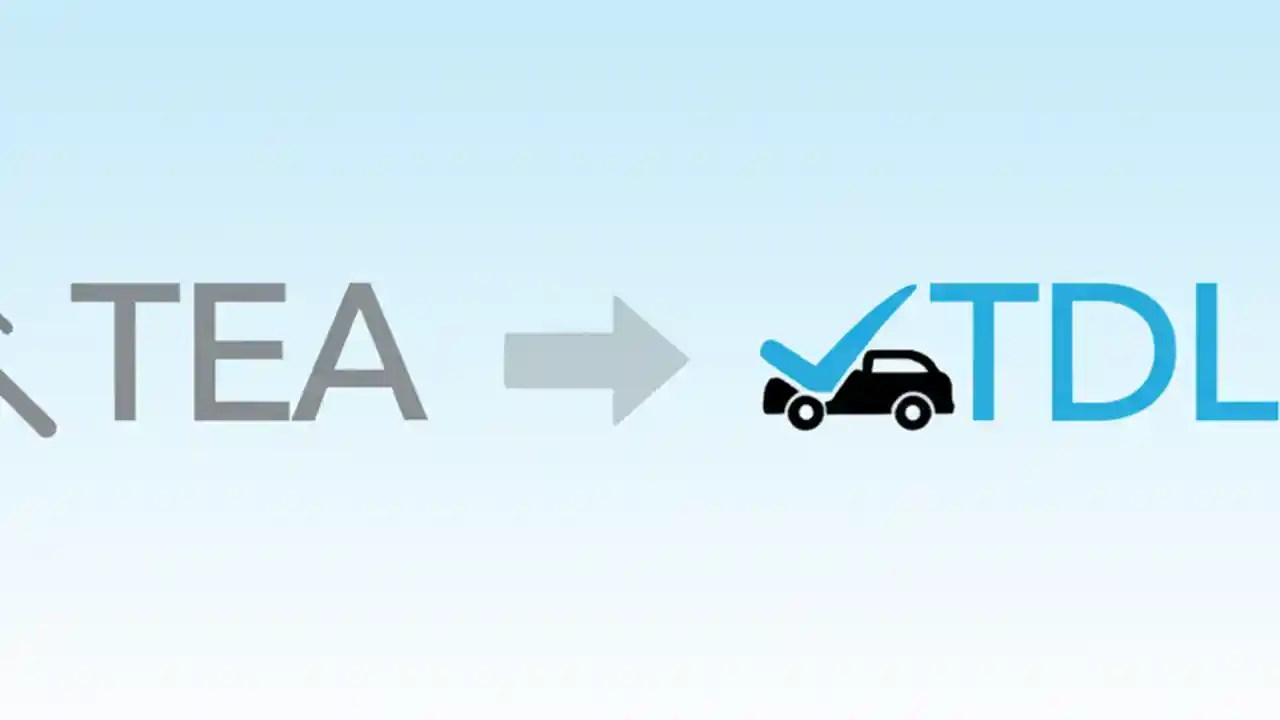 TEA

TDL