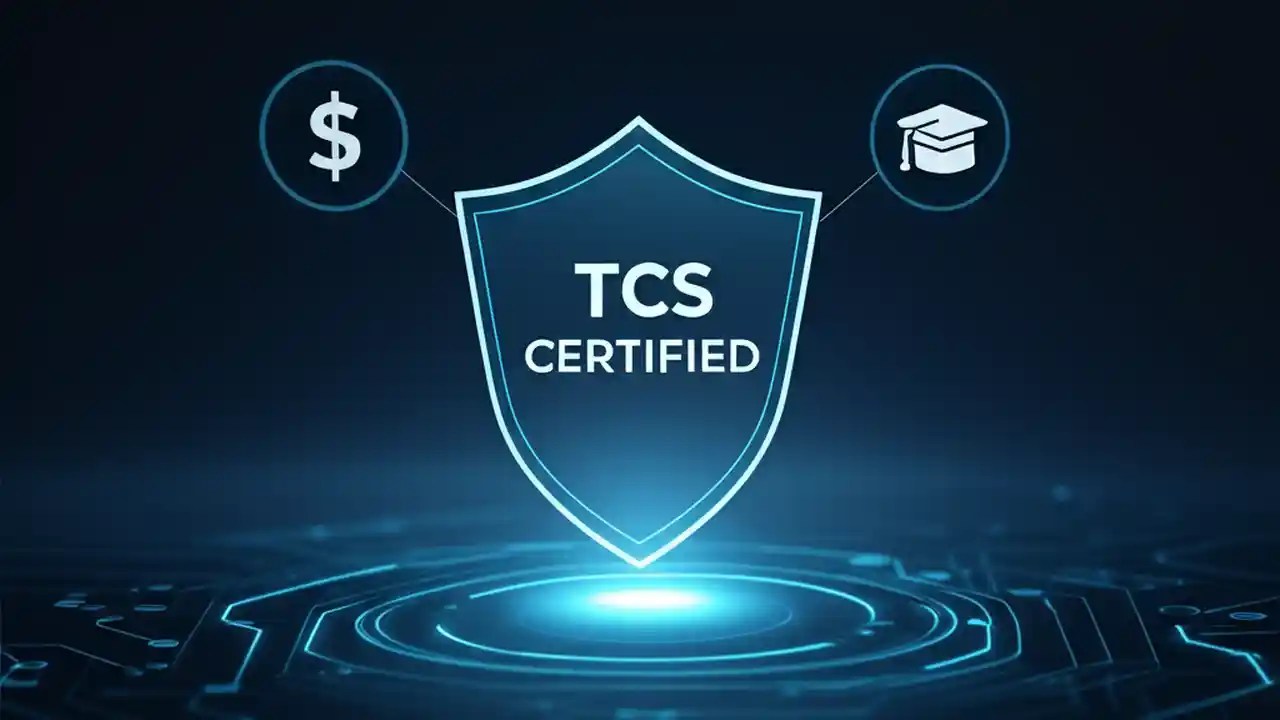 $

TCS
CERTIFIED