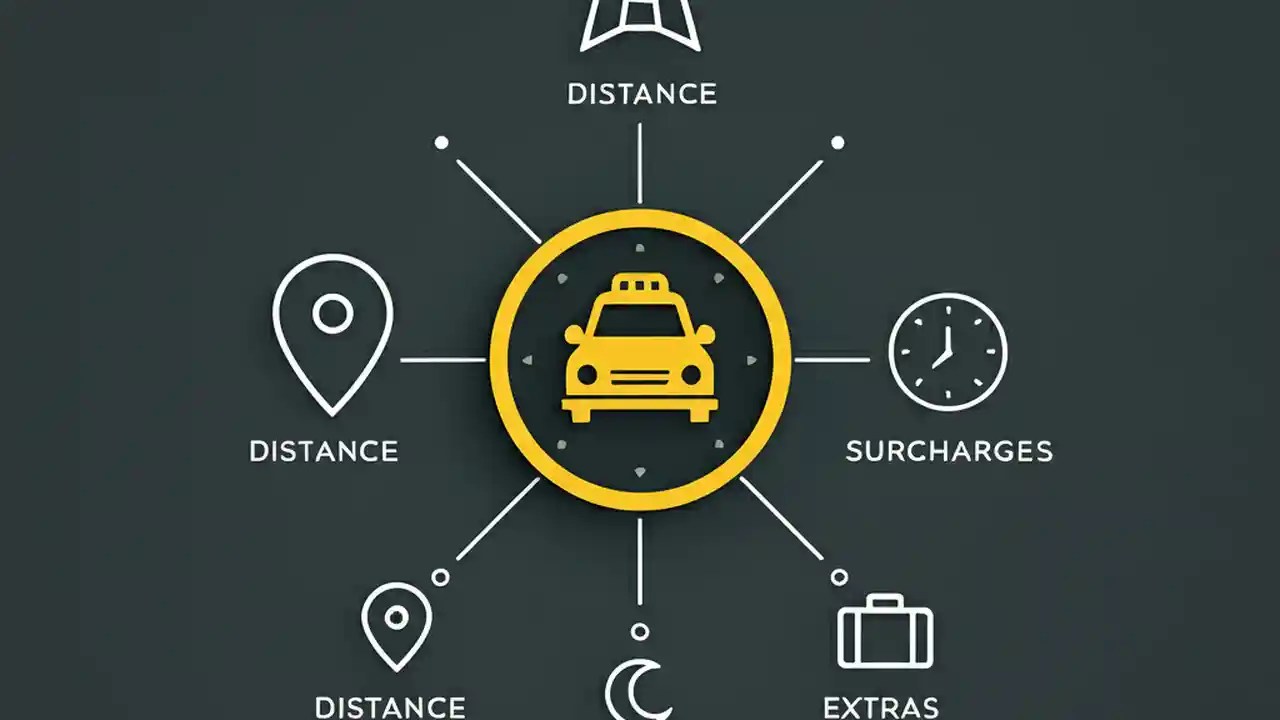 DISTANCE

DISTANCE

SURCHARGES

DISTANCE

EXTRAS