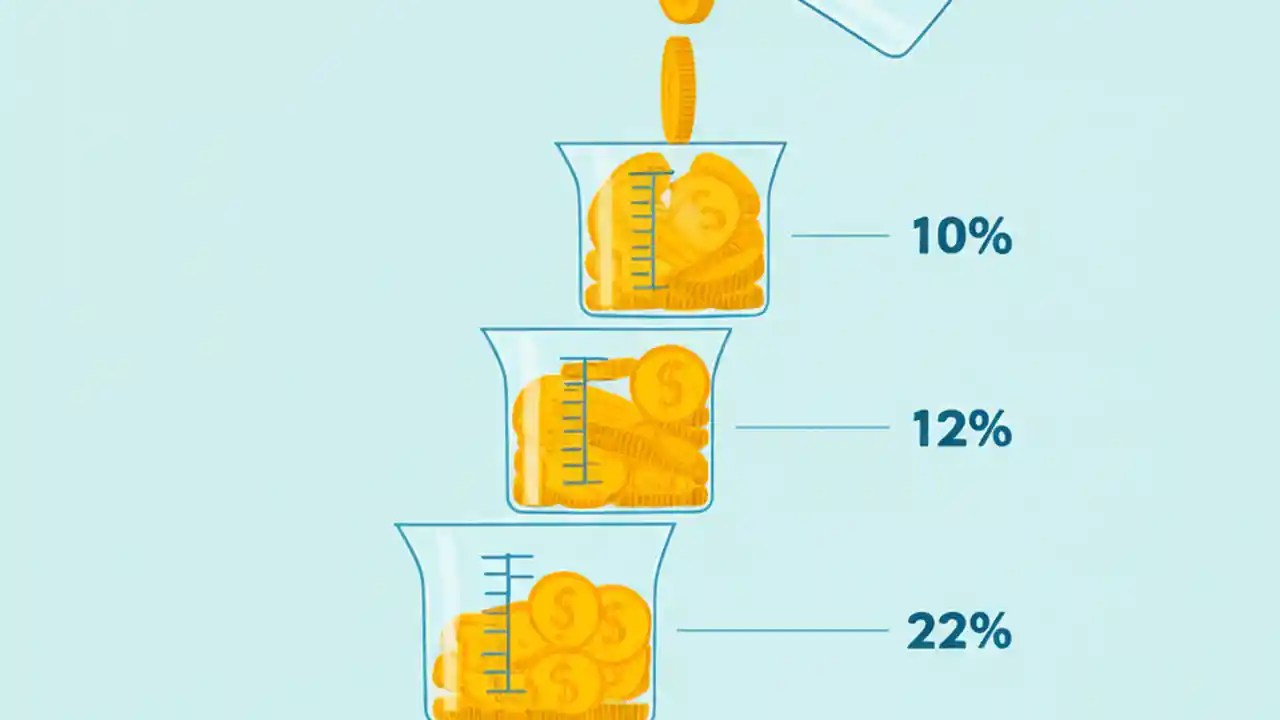 10%

12%

22%