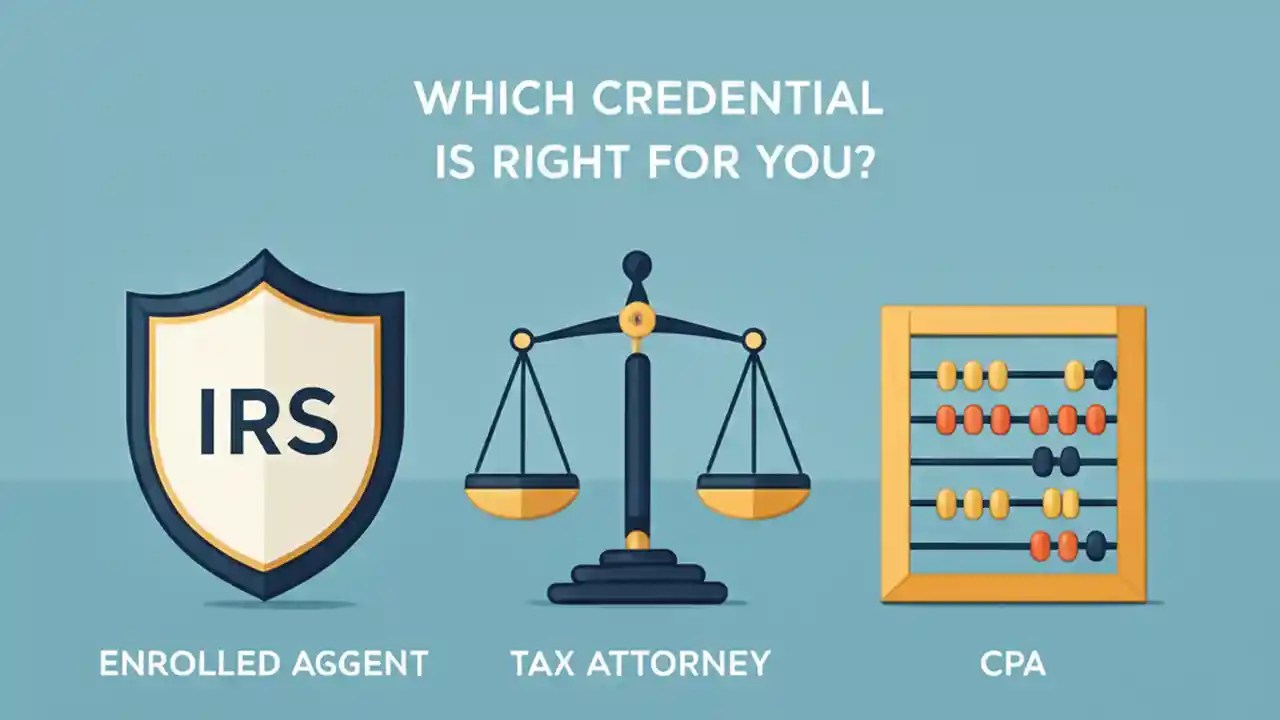 WHICH CREDENTIAL IS RIGHT FOR YOU?

IRS

ENROLLED AGGENT

TAX ATTORNEY

CPA