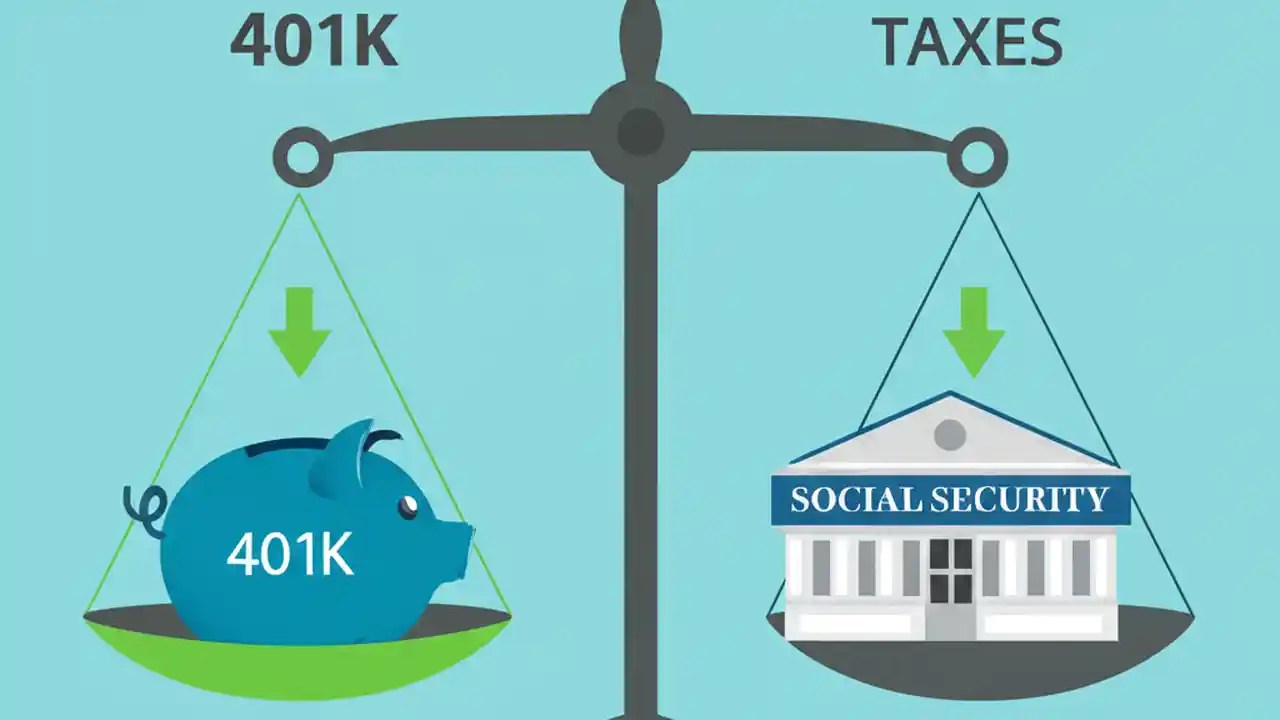 401K

TAXES

401K

SOCIAL SECURITY