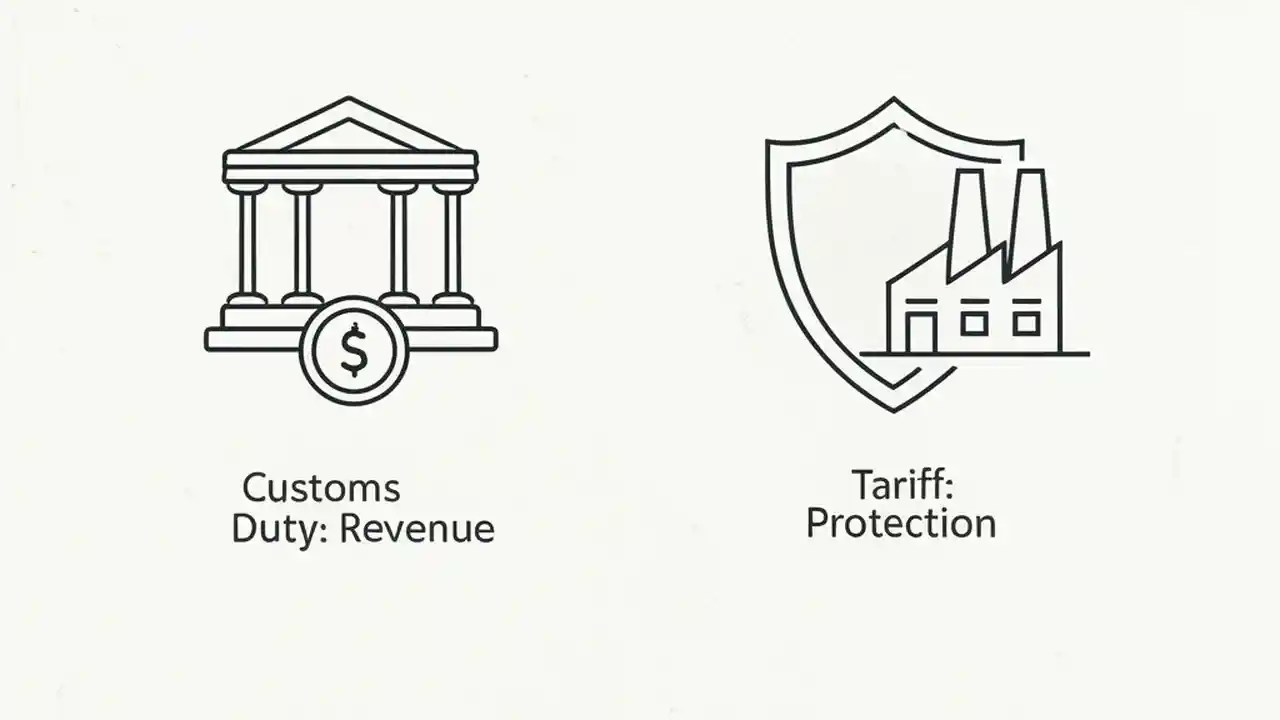 $

Customs Duty: Revenue

Tariff: Protection