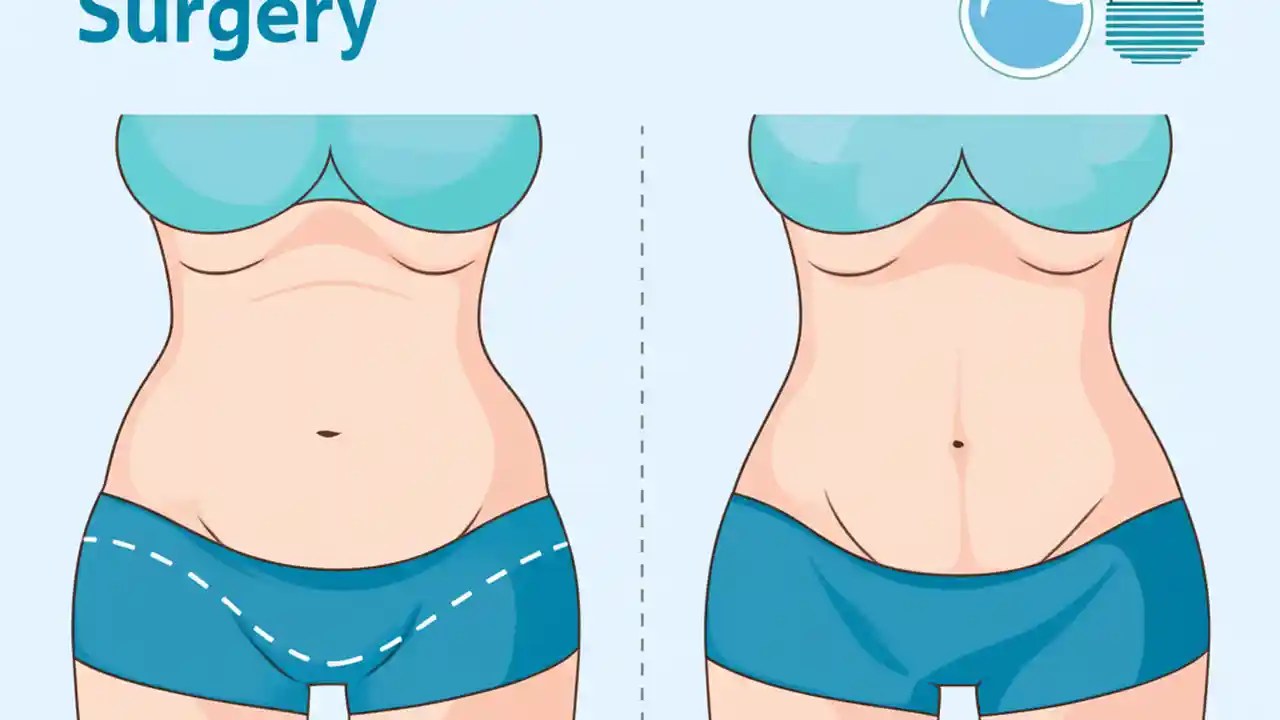 Surgery