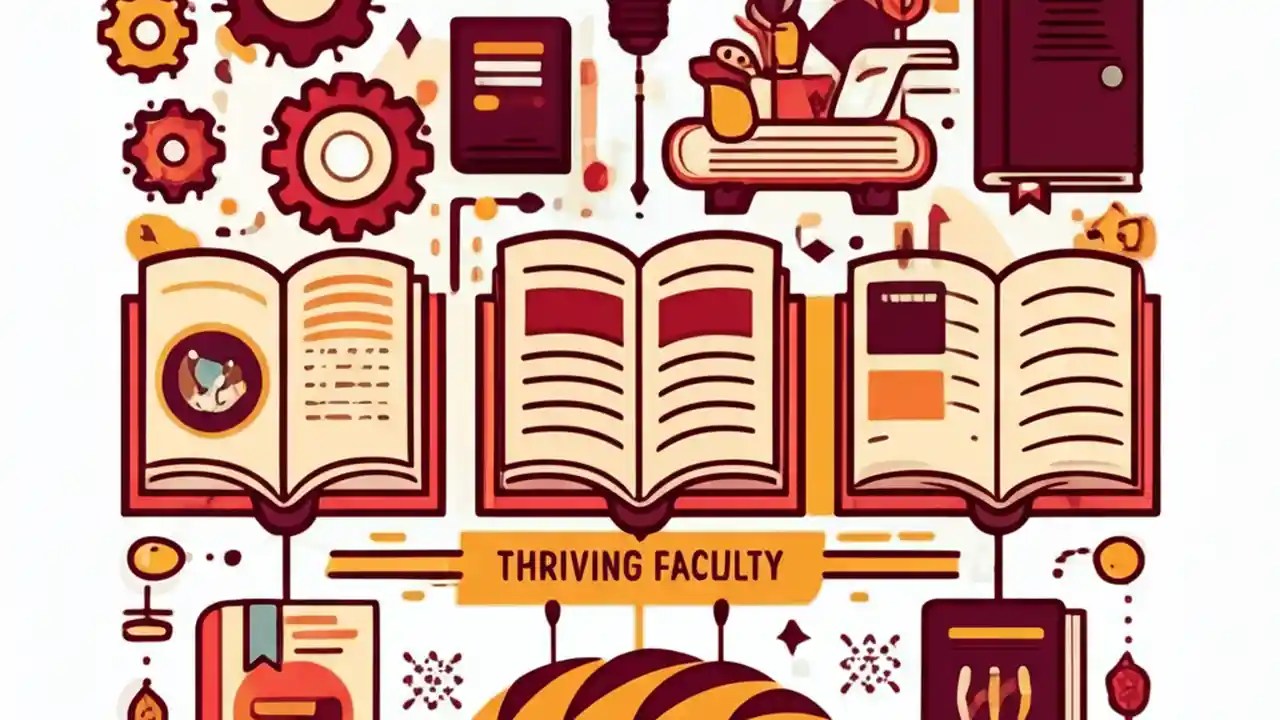 THRIVING FACULTY