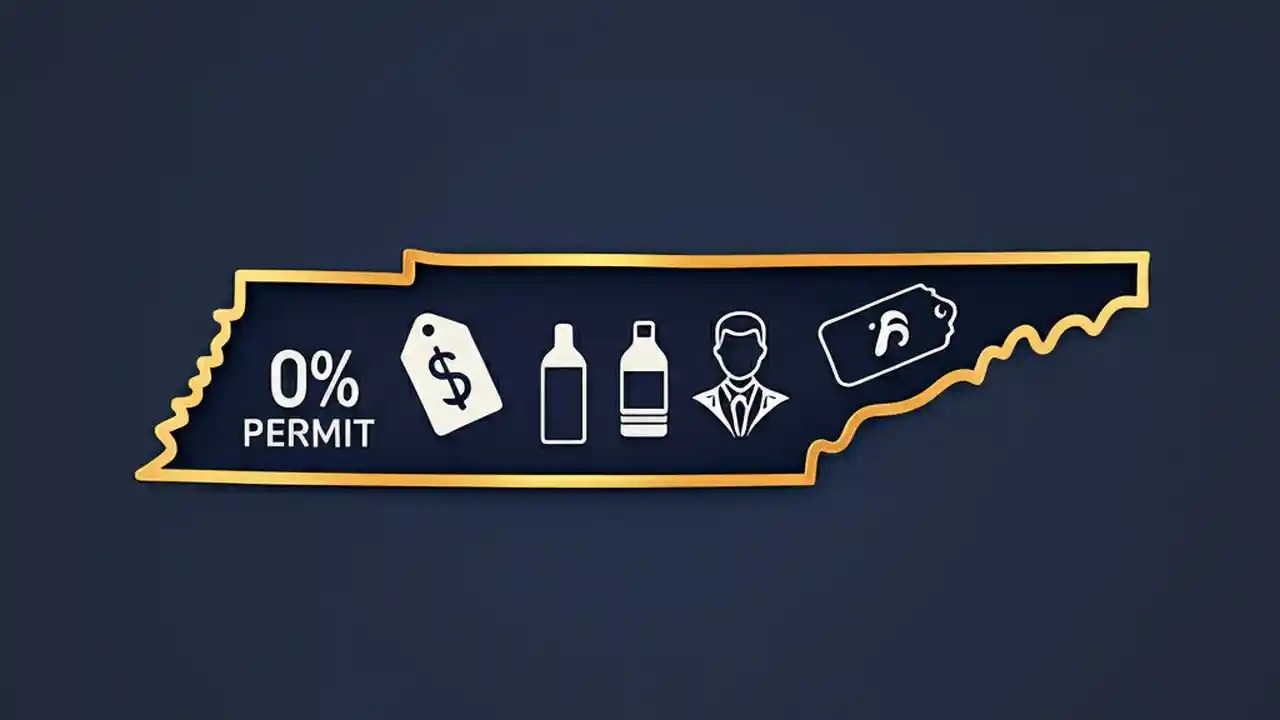 0%
PERMIT
$