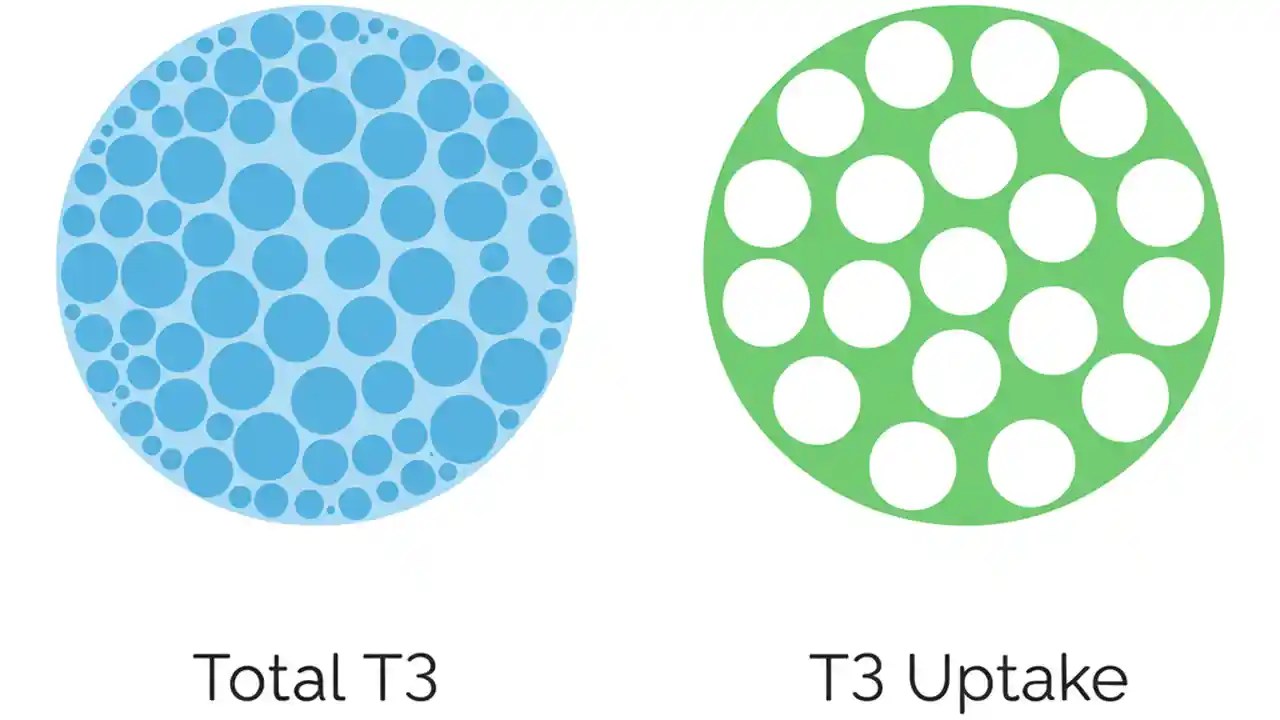 Total T3

T3 Uptake