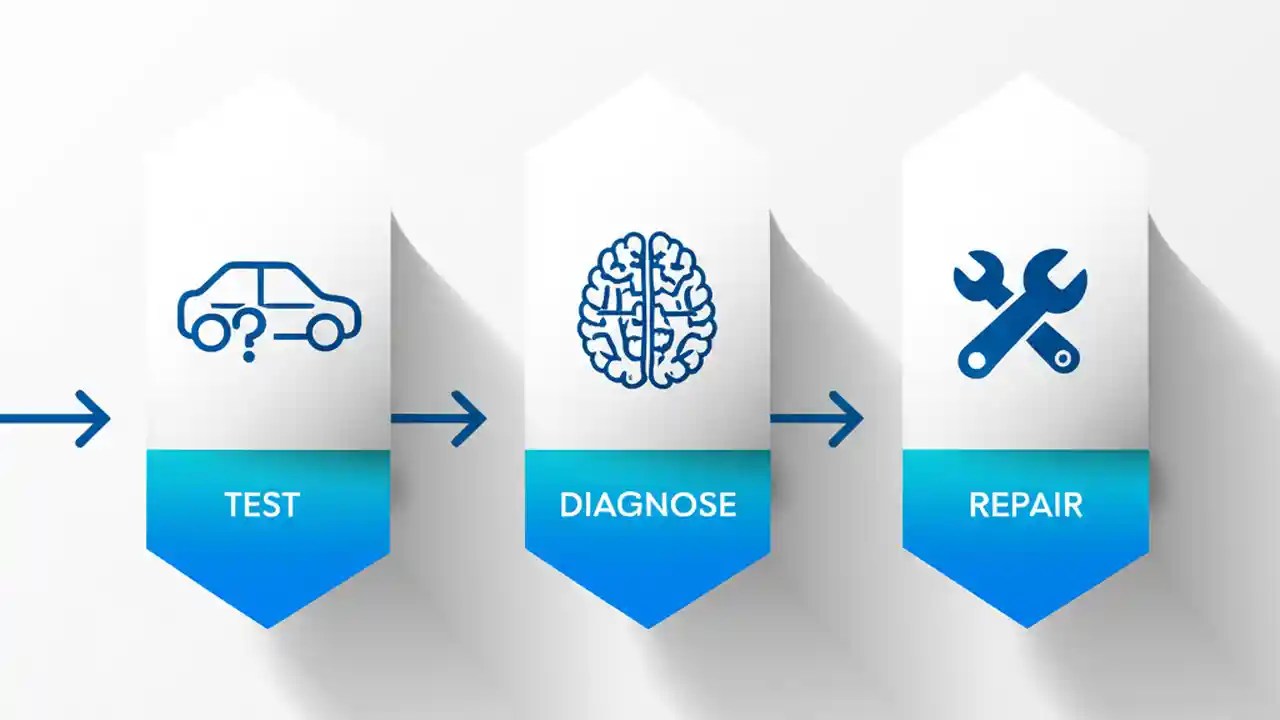 ?

TEST

DIAGNOSE

REPAIR