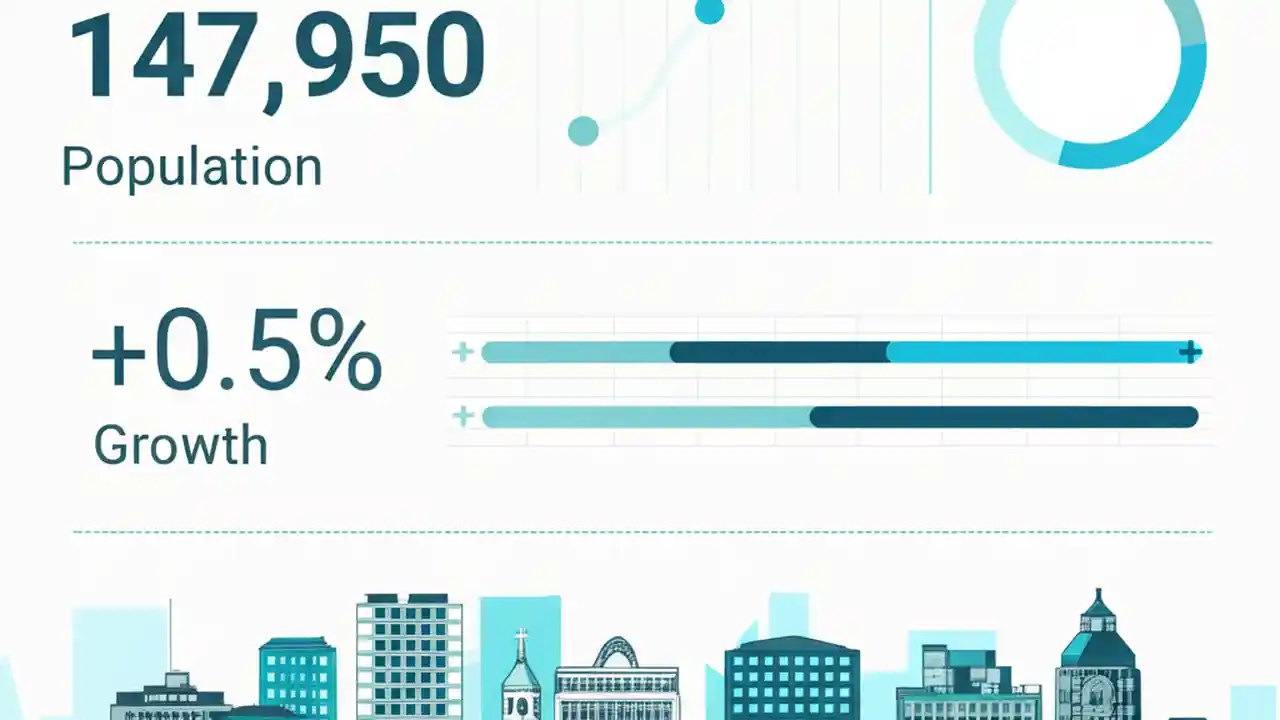 147,950
Population

+0.5%
Growth