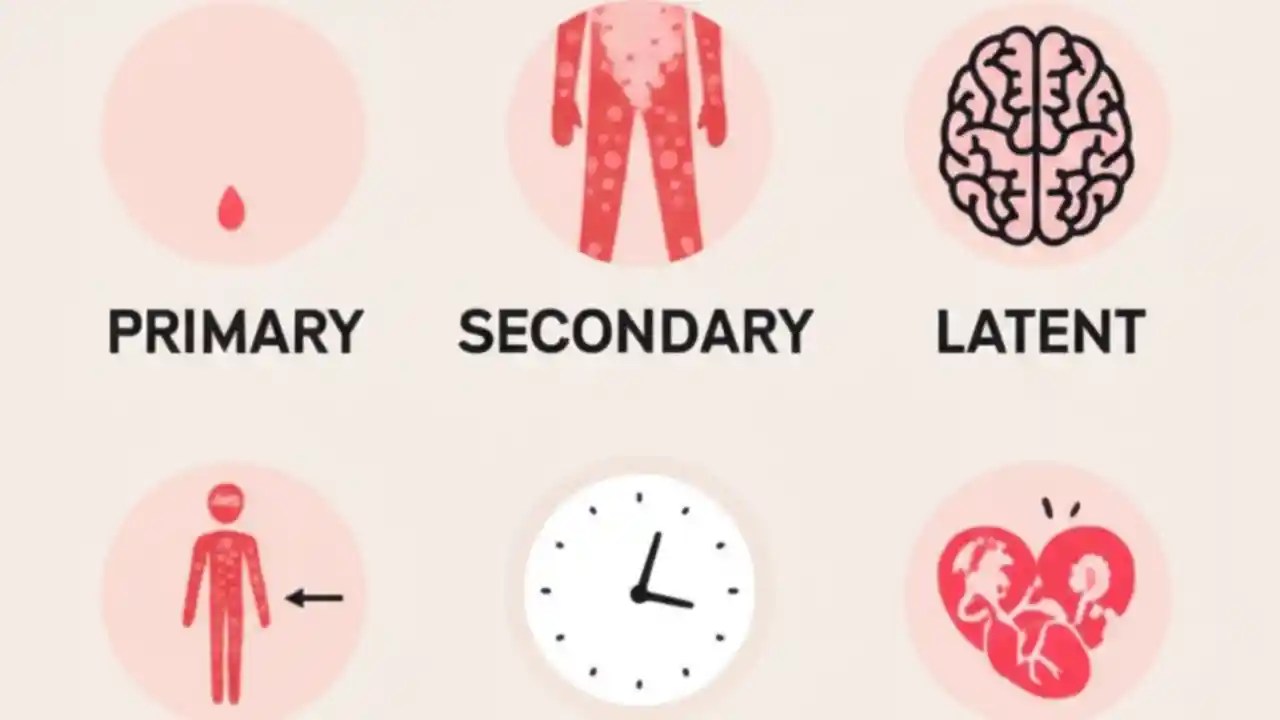 PRIMARY SECONDARY LATENT