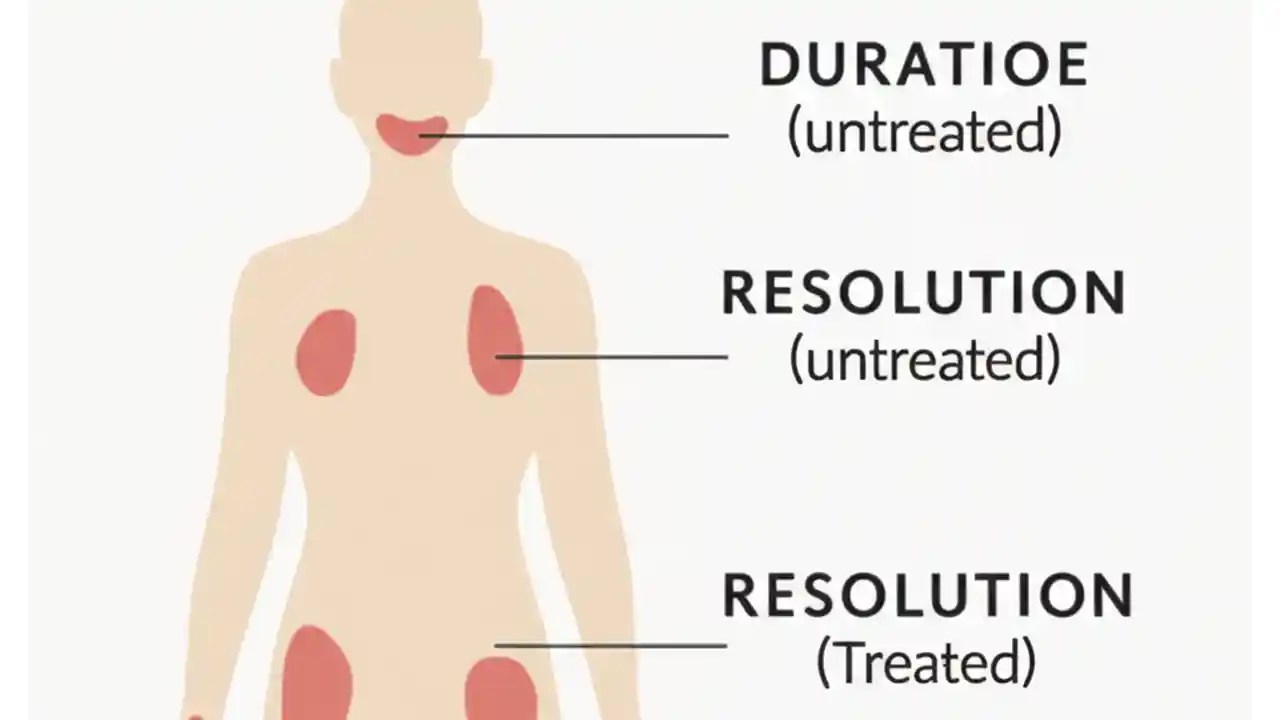 DURATIOE
(untreated)

RESOLUTION
(untreated)

RESOLUTION
(Treated)