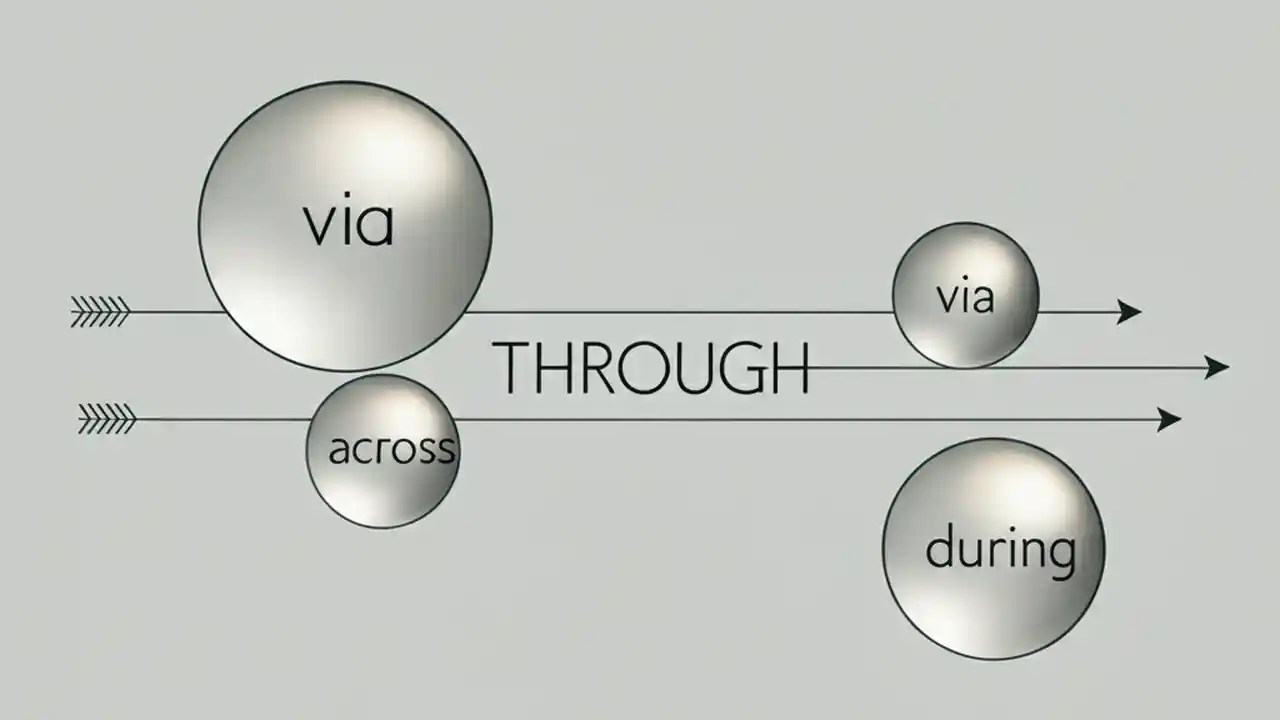 via

via

THROUGH

across

during