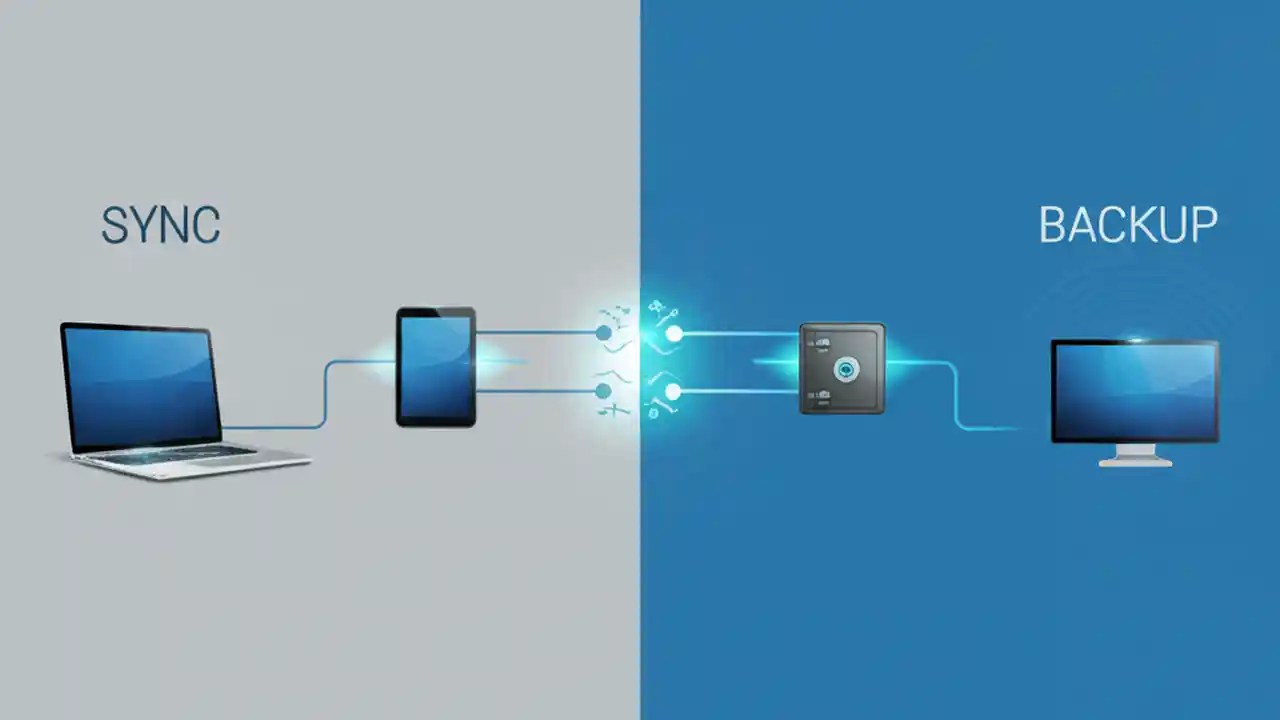 SYNC

BACKUP