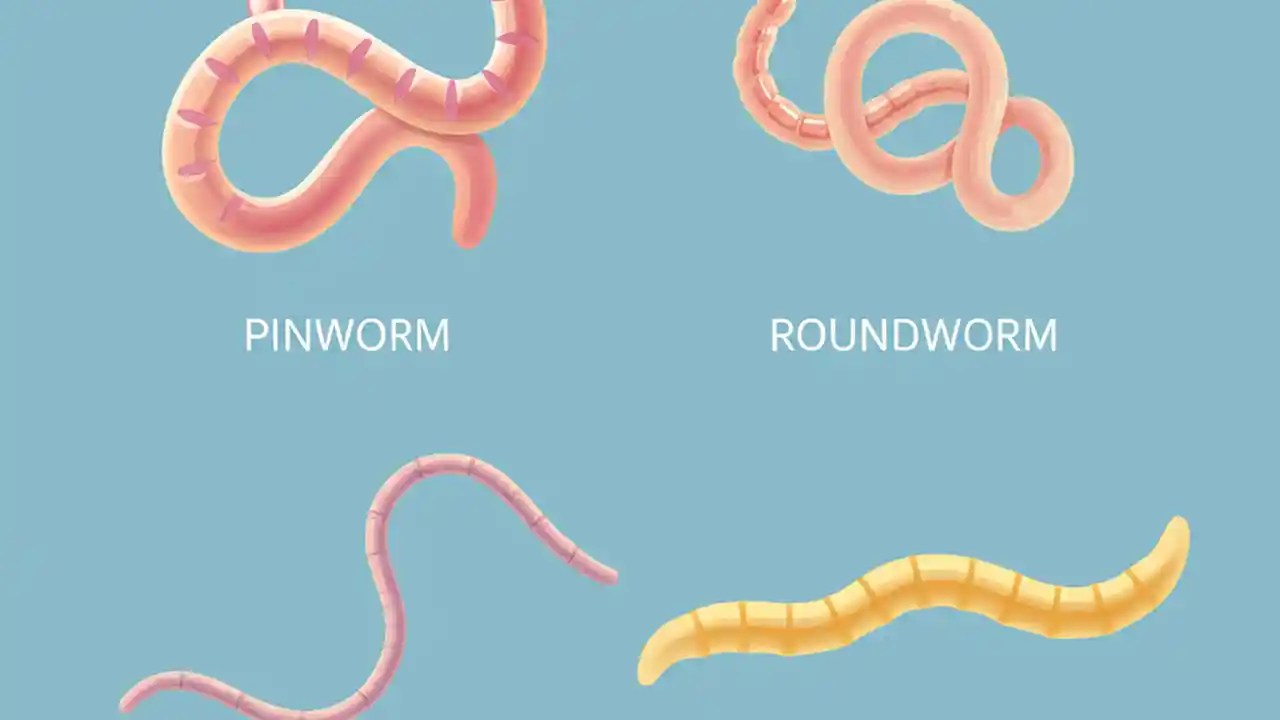 PINWORM

ROUNDWORM