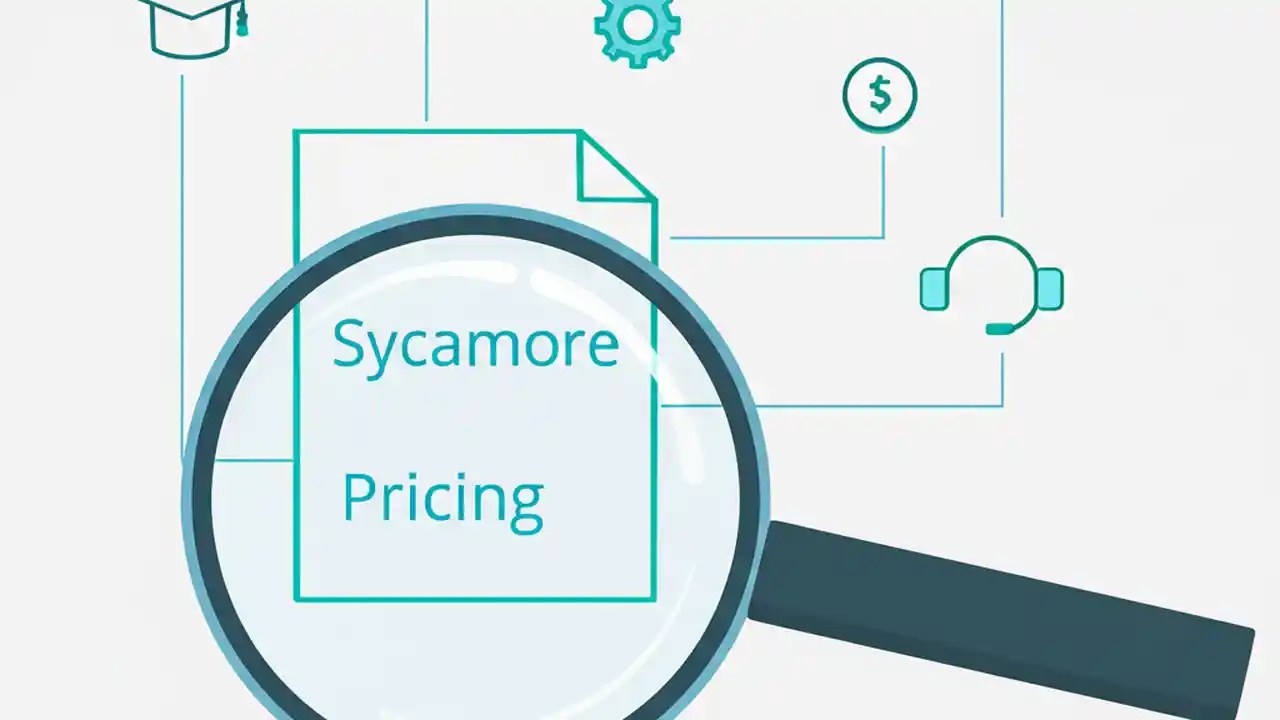 $

Sycamore

Pricing