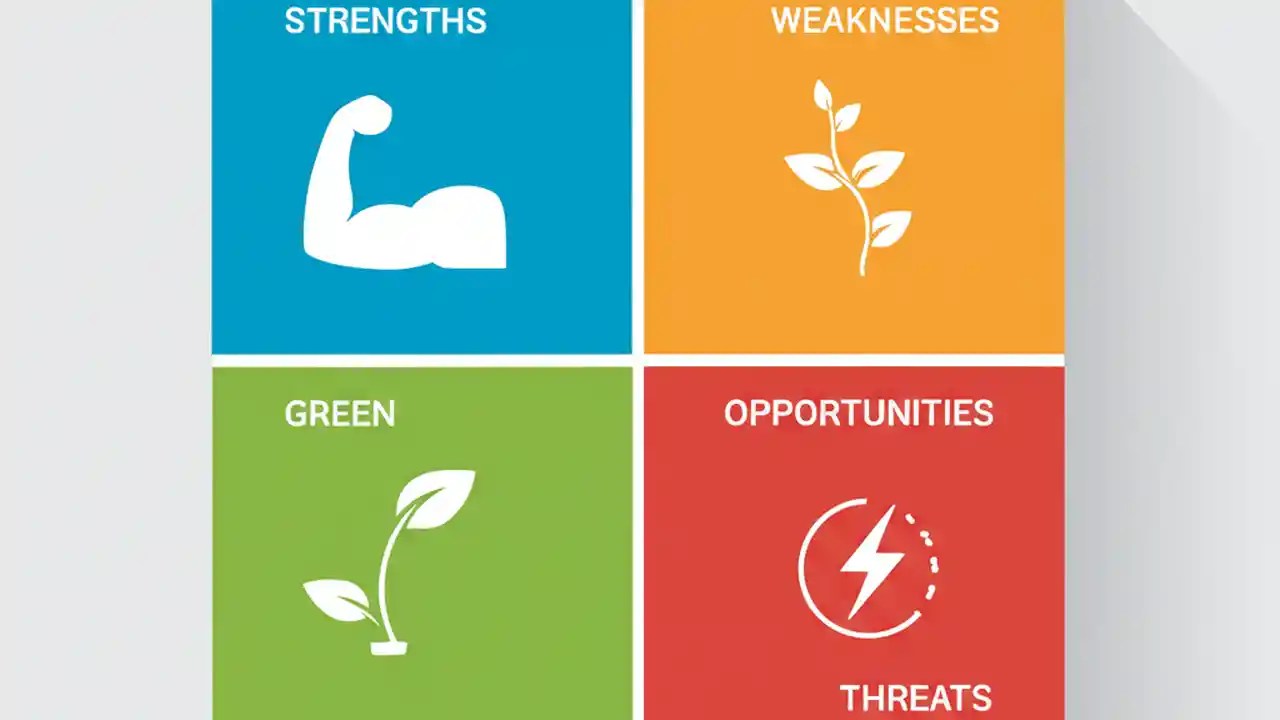 STRENGTHS

WEAKNESSES

GREEN

OPPORTUNITIES

THREATS