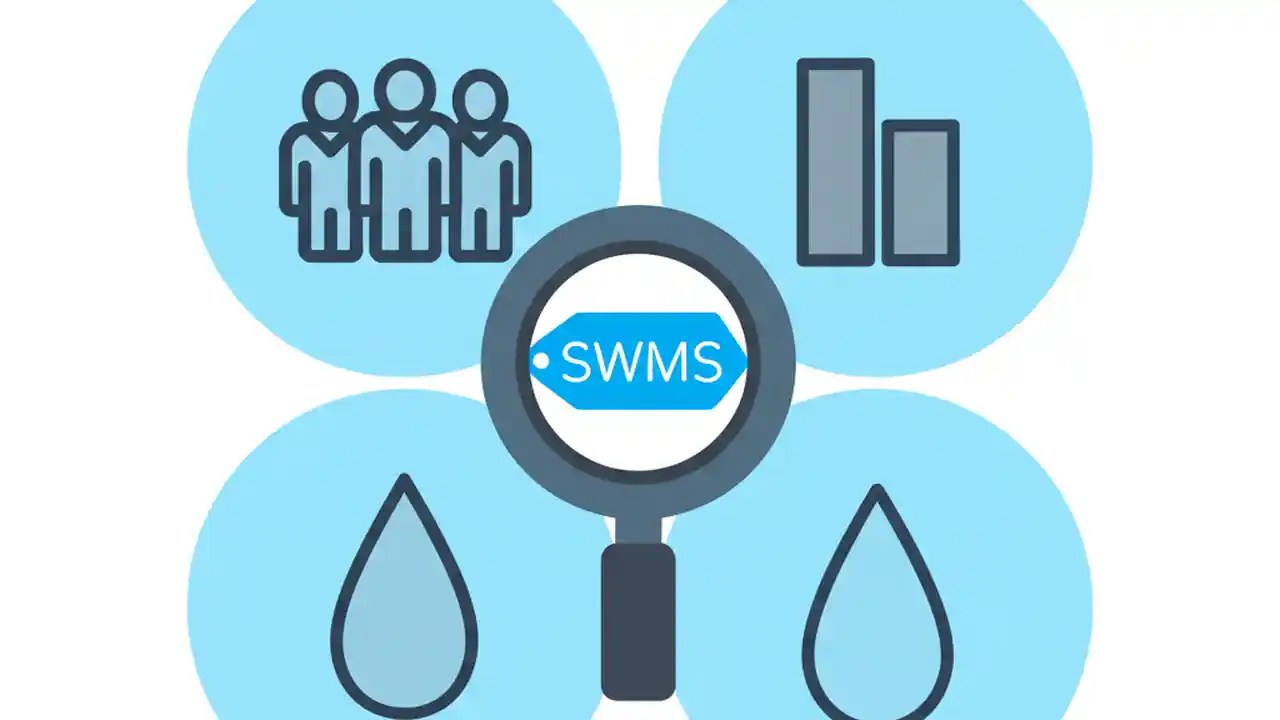 SWMS