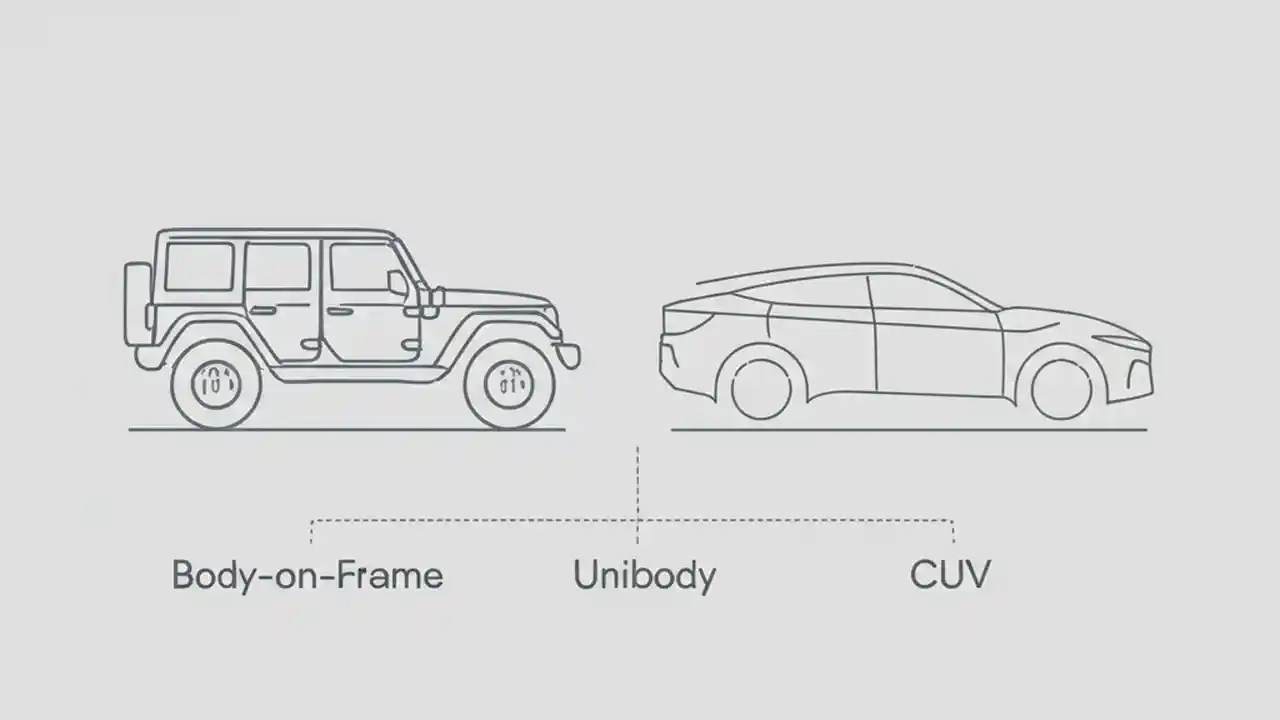 Body-on-Frame

Unibody

CUV