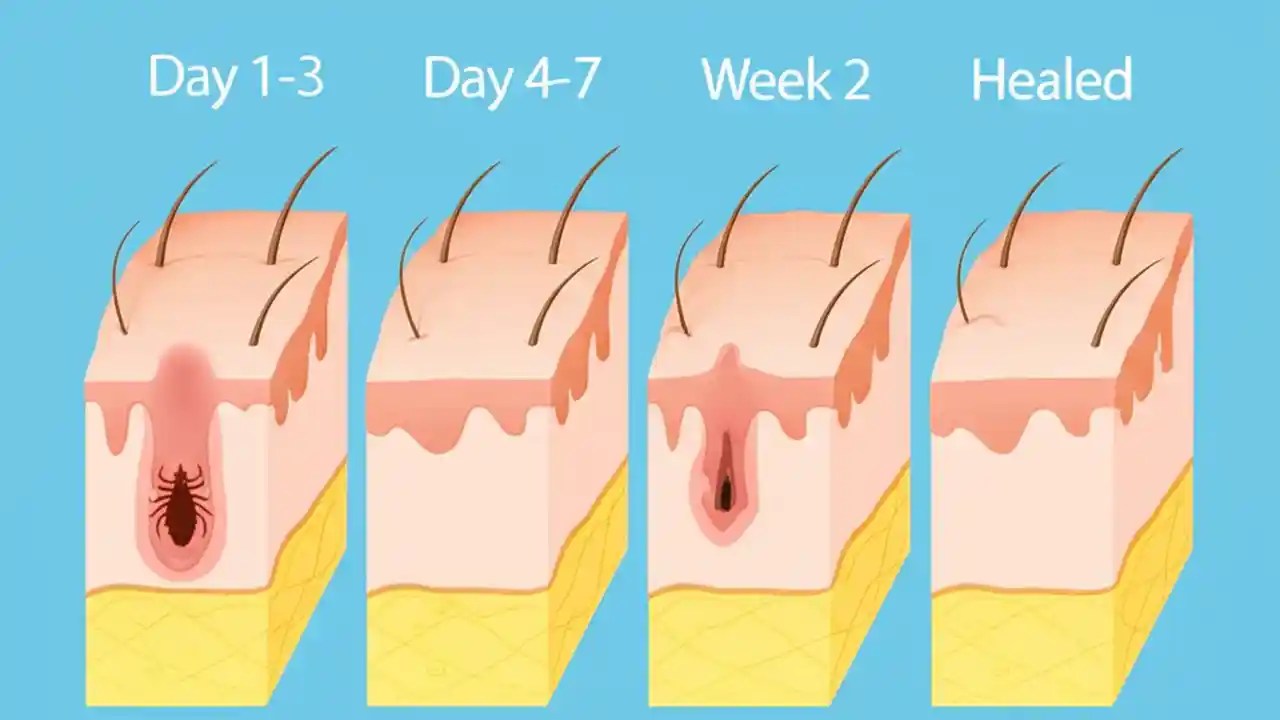 Day 1-3 Day 4-7 Week 2 Healed