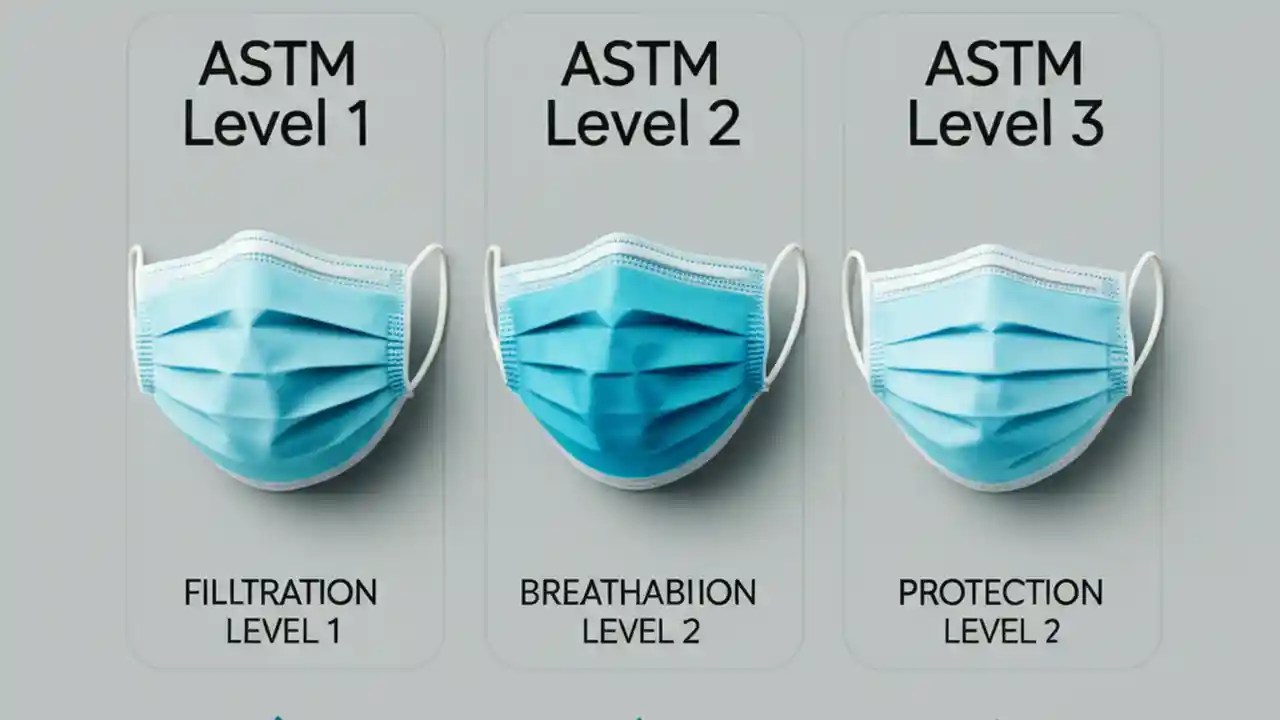 ASTM
Level 1

FILLTRATION
LEVEL 1

ASTM
Level 2

BREATHABIION
LEVEL 2

ASTM
Level 3

PROTECTION
LEVEL 2